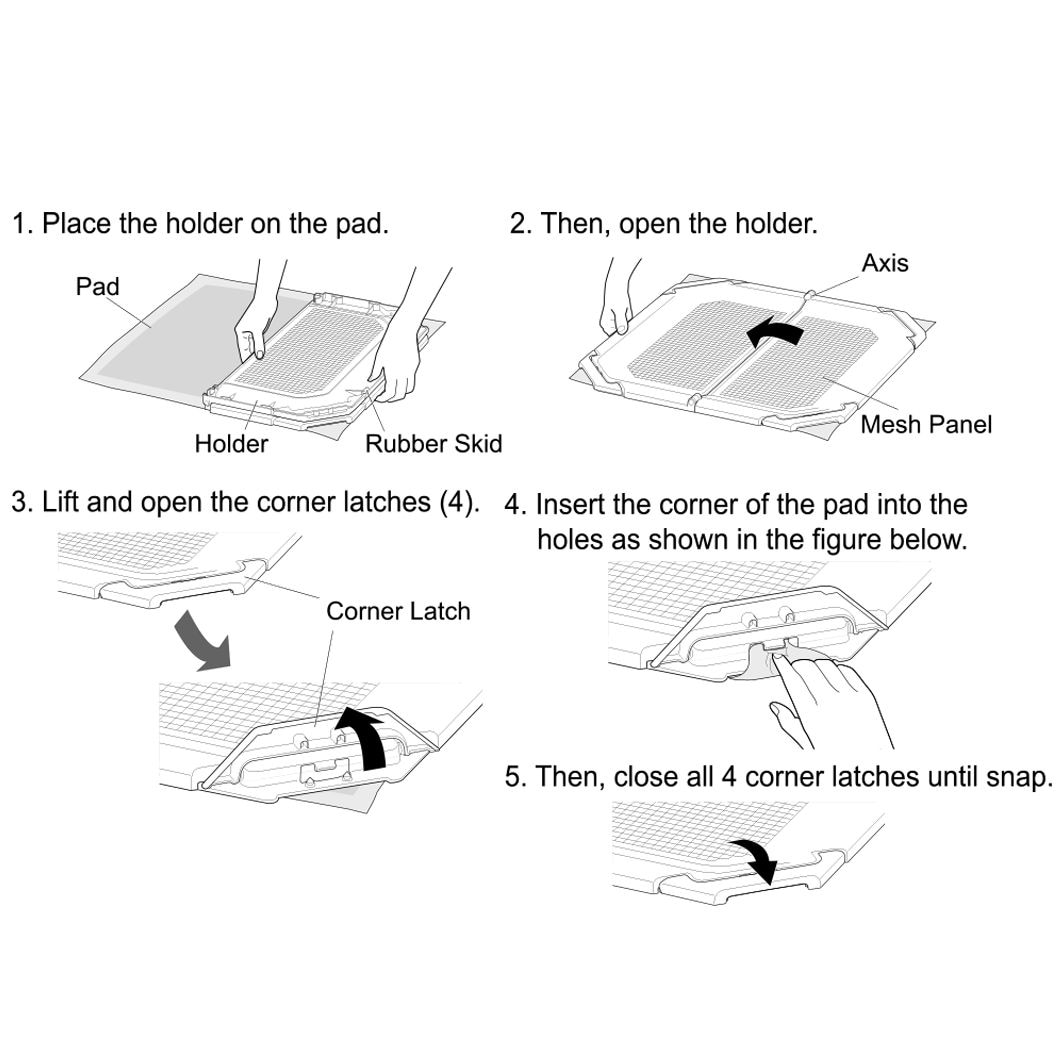 1. Place the holder on the pad.

Pad

Holder

Rubber Skid

2. Then, open the holder.

Axis

Mesh Panel

3. Lift and open the corner latches (4).

Corner Latch

4. Insert the corner of the pad into the holes as shown in the figure below.

5. Then, close all 4 corner latches until snap.