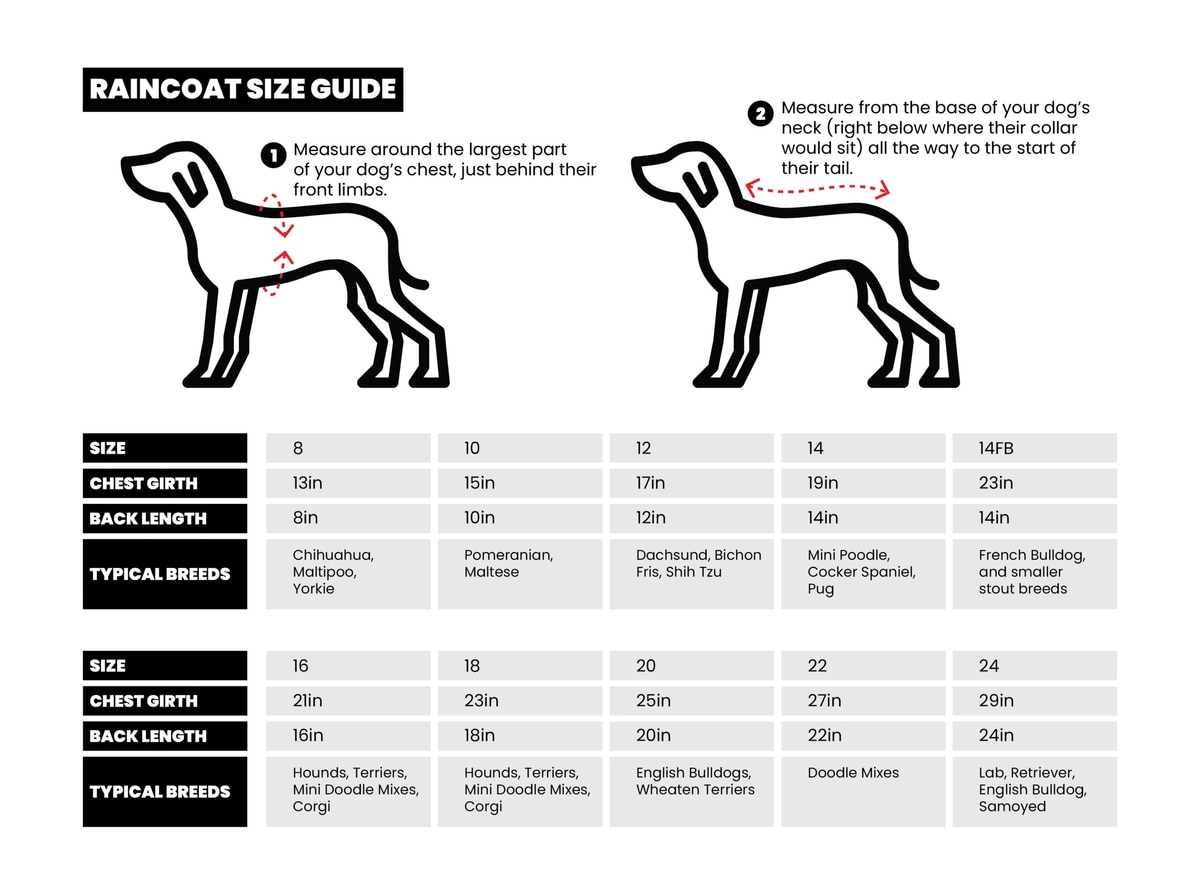 RAINCOAT SIZE GUIDE

1 Measure around the largest part of your dog's chest, just behind their front limbs.

2 Measure from the base of your dog's neck (right below where their collar would sit) all the way to the start of their tail.

| SIZE | 8 | 10 | 12 | 14 | 14FB |
|---|---|---|---|---|---|
| CHEST GIRTH | 13in | 15in | 17in | 19in | 23in |
| BACK LENGTH | 8in | 10in | 12in | 14in | 14in |
| TYPICAL BREEDS | Chihuahua, Maltipoo, Yorkie | Pomeranian, Maltese | Dachsund, Bichon Fris, Shih Tzu | Mini Poodle, Cocker Spaniel, Pug | French Bulldog, and smaller stout breeds |

| SIZE | 16 | 18 | 20 | 22 | 24 |
|---|---|---|---|---|---|
| CHEST GIRTH | 21in | 23in | 25in | 27in | 29in |
| BACK LENGTH | 16in | 18in | 20in | 22in | 24in |
| TYPICAL BREEDS | Hounds, Terriers, Mini Doodle Mixes, Corgi | Hounds, Terriers, Mini Doodle Mixes, Corgi | English Bulldogs, Wheaten Terriers | Doodle Mixes | Lab, Retriever, English Bulldog, Samoyed |