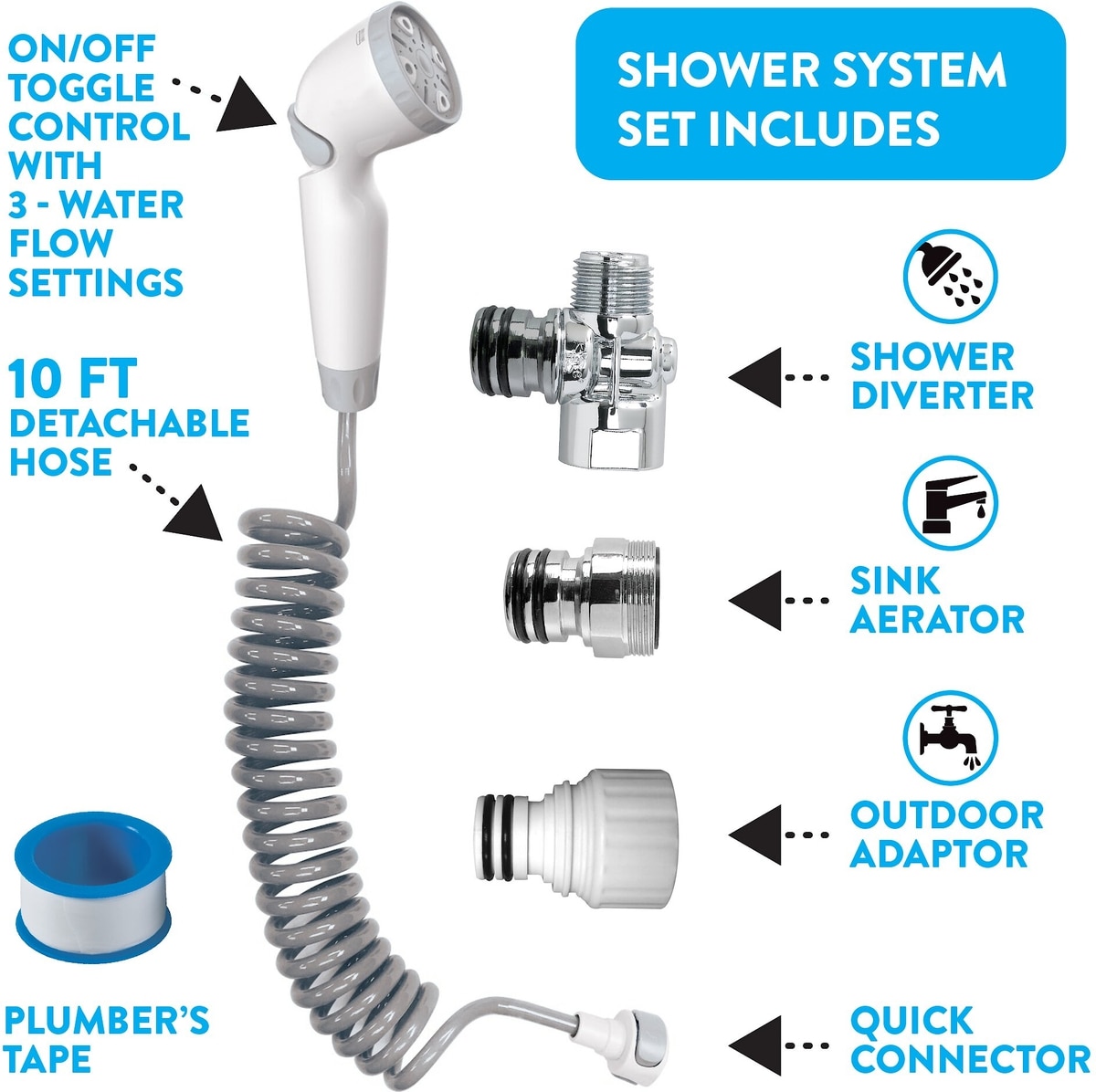 ON/OFF TOGGLE CONTROL WITH 3 - WATER FLOW SETTINGS

SHOWER SYSTEM SET INCLUDES

10 FT DETACHABLE HOSE

SHOWER DIVERTER

SINK AERATOR

OUTDOOR ADAPTOR

PLUMBER'S TAPE

QUICK CONNECTOR