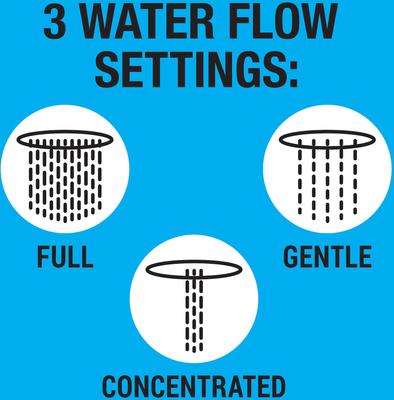 3 WATER FLOW SETTINGS:

FULL

GENTLE

CONCENTRATED