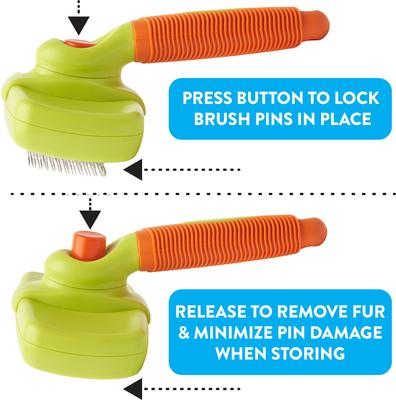 PRESS BUTTON TO LOCK BRUSH PINS IN PLACE

RELEASE TO REMOVE FUR & MINIMIZE PIN DAMAGE WHEN STORING