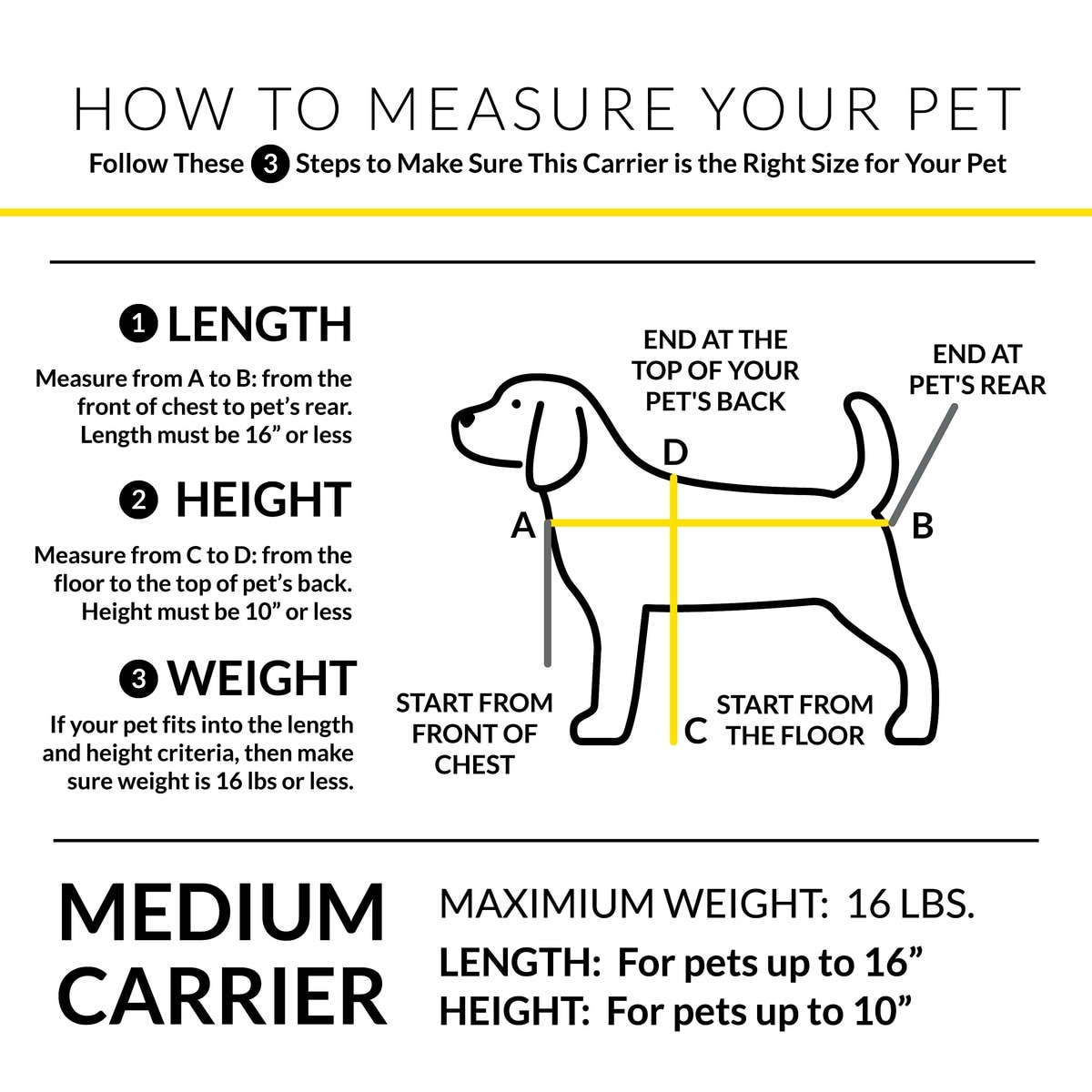 HOW TO MEASURE YOUR PET

Follow These 3 Steps to Make Sure This Carrier is the Right Size for Your Pet

1 LENGTH

Measure from A to B: from the front of chest to pet's rear. Length must be 16" or less

2 HEIGHT

Measure from C to D: from the floor to the top of pet's back. Height must be 10" or less

3 WEIGHT

If your pet fits into the length and height criteria, then make sure weight is 16 lbs or less.

END AT THE TOP OF YOUR PET'S BACK

END AT PET'S REAR

D

A

B

START FROM FRONT OF CHEST

C

START FROM THE FLOOR

MEDIUM CARRIER

MAXIMIUM WEIGHT: 16 LBS.

LENGTH: For pets up to 16"

HEIGHT: For pets up to 10"