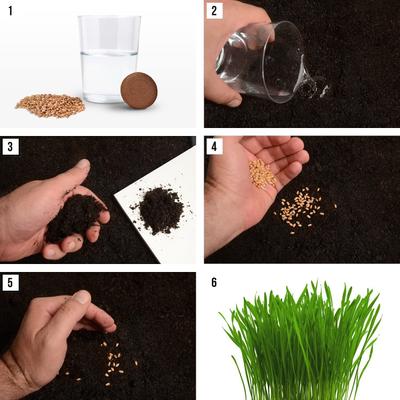 1

2

3

4

5

6