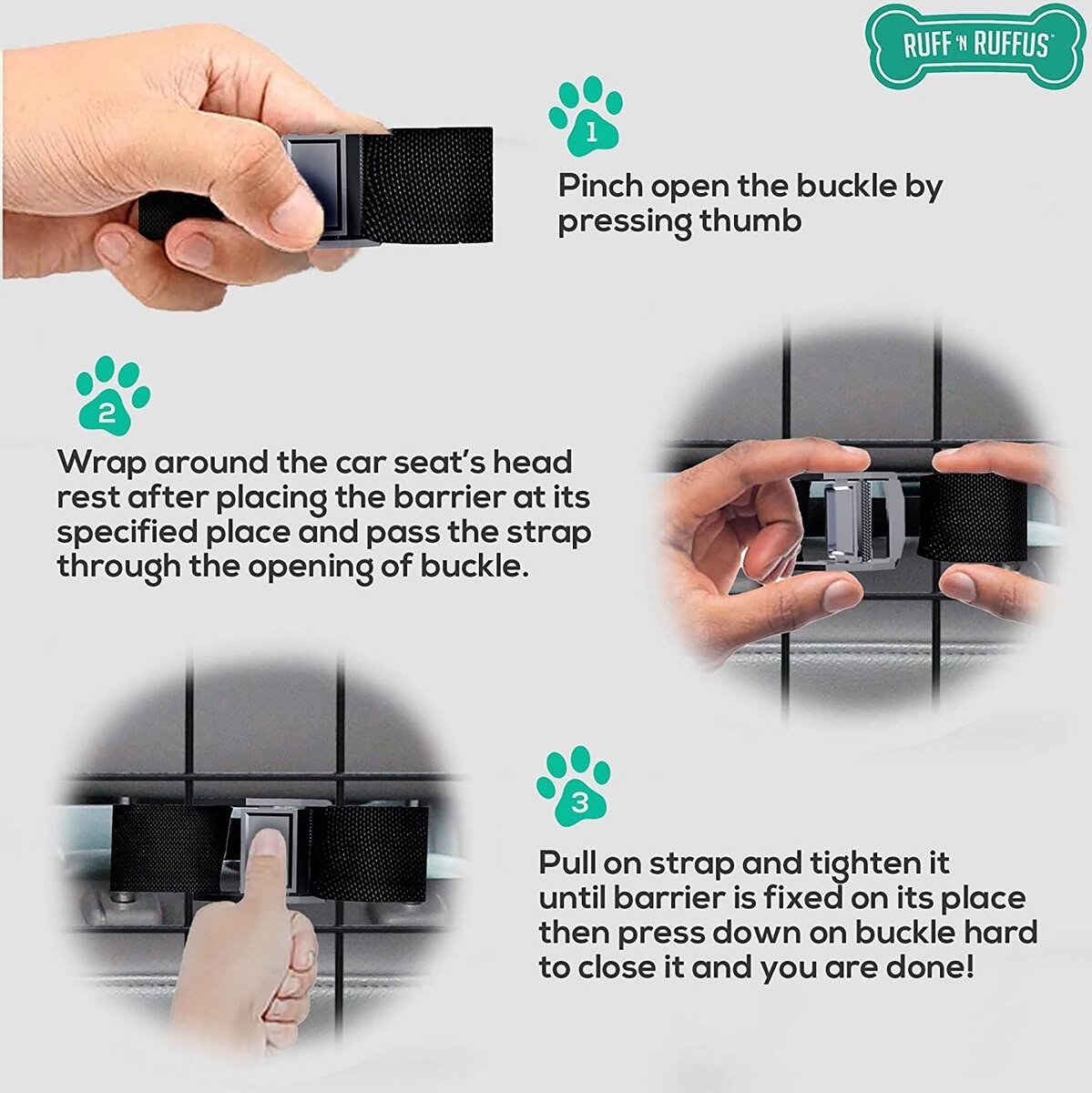 RUFF 'N RUFFUS™

1

Pinch open the buckle by pressing thumb

2

Wrap around the car seat's head rest after placing the barrier at its specified place and pass the strap through the opening of buckle.

3

Pull on strap and tighten it until barrier is fixed on its place then press down on buckle hard to close it and you are done!