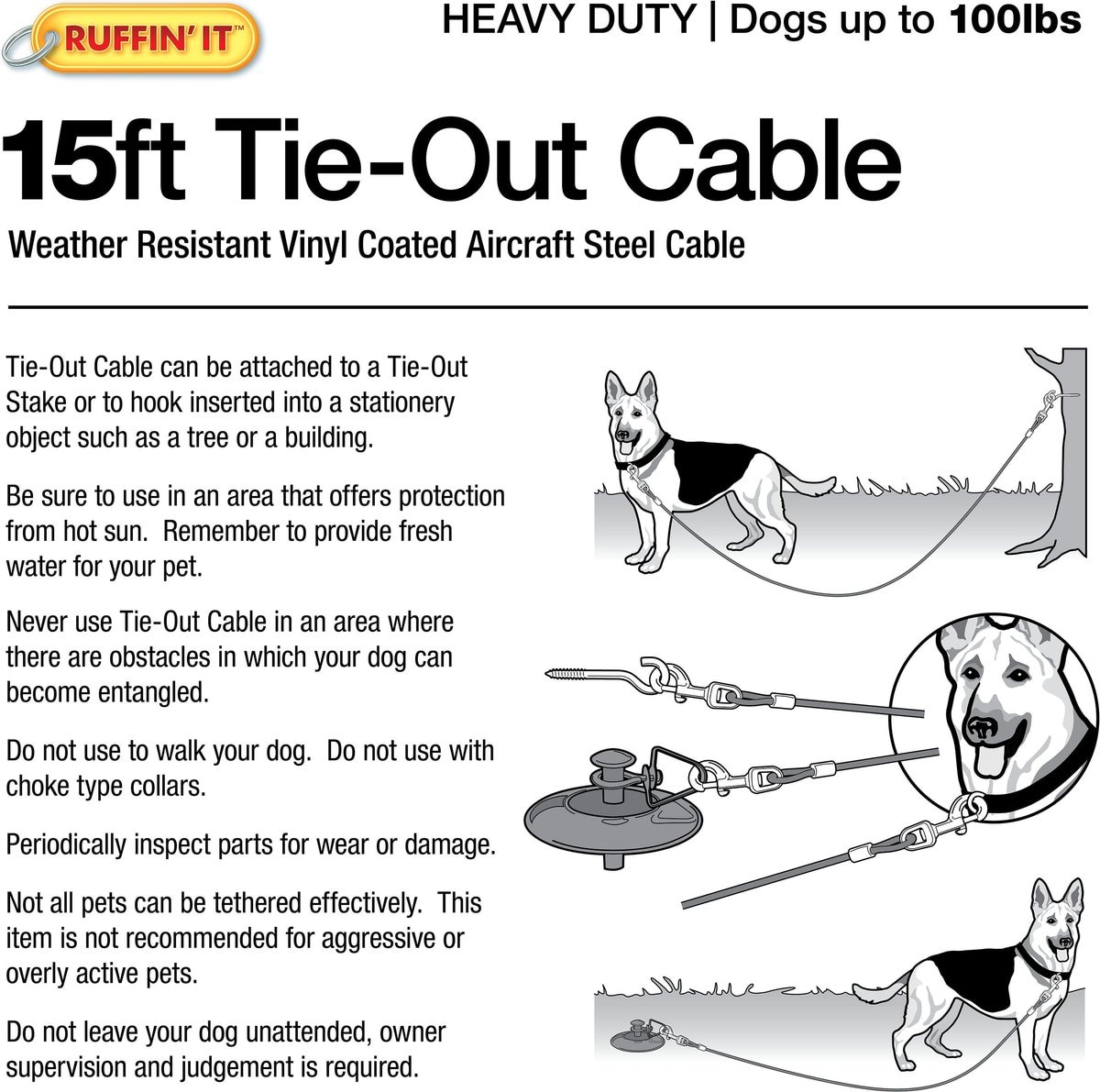 RUFFIN' IT™

HEAVY DUTY | Dogs up to 100lbs

15ft Tie-Out Cable

Weather Resistant Vinyl Coated Aircraft Steel Cable

Tie-Out Cable can be attached to a Tie-Out Stake or to hook inserted into a stationery object such as a tree or a building.

Be sure to use in an area that offers protection from hot sun. Remember to provide fresh water for your pet.

Never use Tie-Out Cable in an area where there are obstacles in which your dog can become entangled.

Do not use to walk your dog. Do not use with choke type collars.

Periodically inspect parts for wear or damage.

Not all pets can be tethered effectively. This item is not recommended for aggressive or overly active pets.

Do not leave your dog unattended, owner supervision and judgement is required.