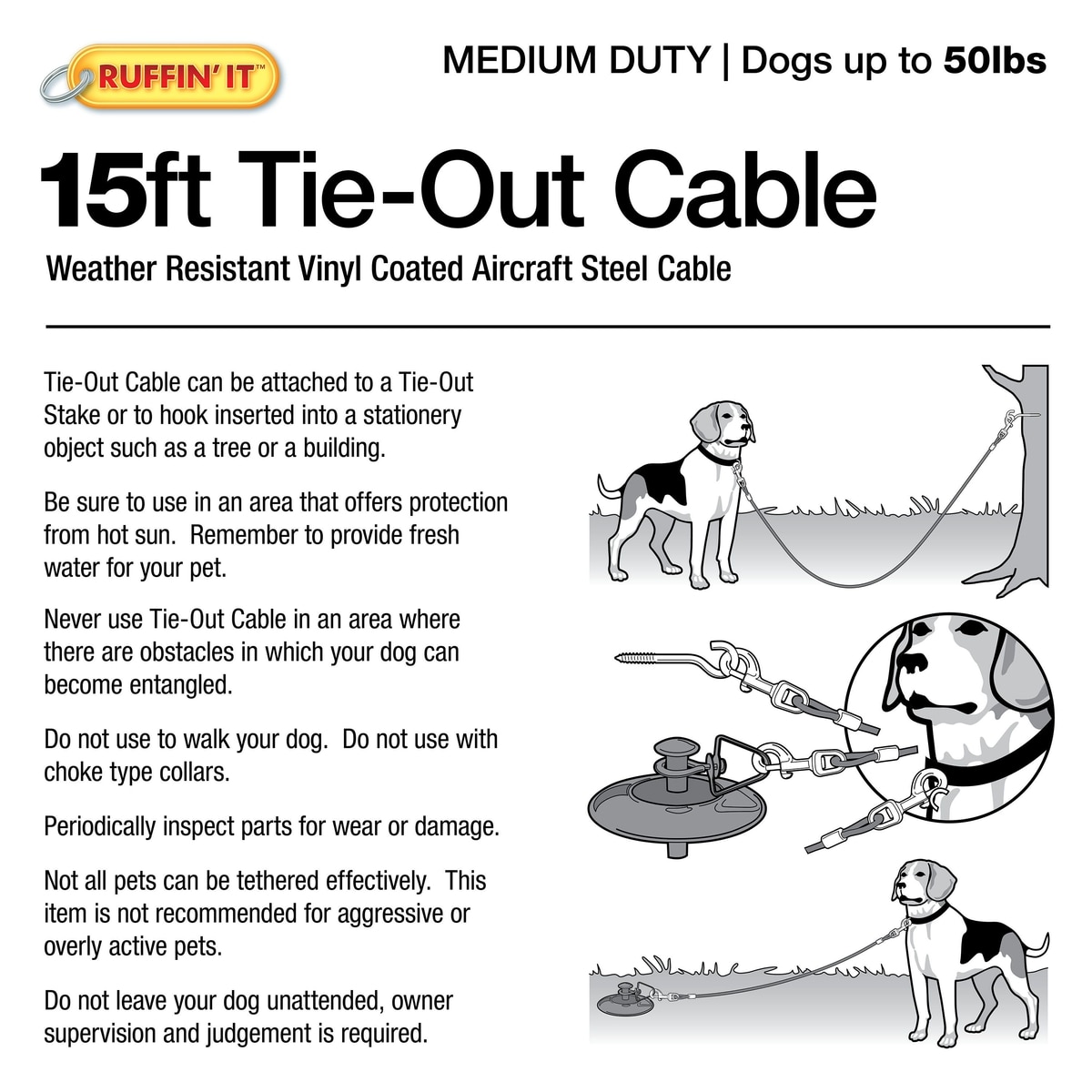 RUFFIN' IT™

MEDIUM DUTY | Dogs up to 50lbs

15ft Tie-Out Cable

Weather Resistant Vinyl Coated Aircraft Steel Cable

Tie-Out Cable can be attached to a Tie-Out Stake or to hook inserted into a stationery object such as a tree or a building.

Be sure to use in an area that offers protection from hot sun. Remember to provide fresh water for your pet.

Never use Tie-Out Cable in an area where there are obstacles in which your dog can become entangled.

Do not use to walk your dog. Do not use with choke type collars.

Periodically inspect parts for wear or damage.

Not all pets can be tethered effectively. This item is not recommended for aggressive or overly active pets.

Do not leave your dog unattended, owner supervision and judgement is required.