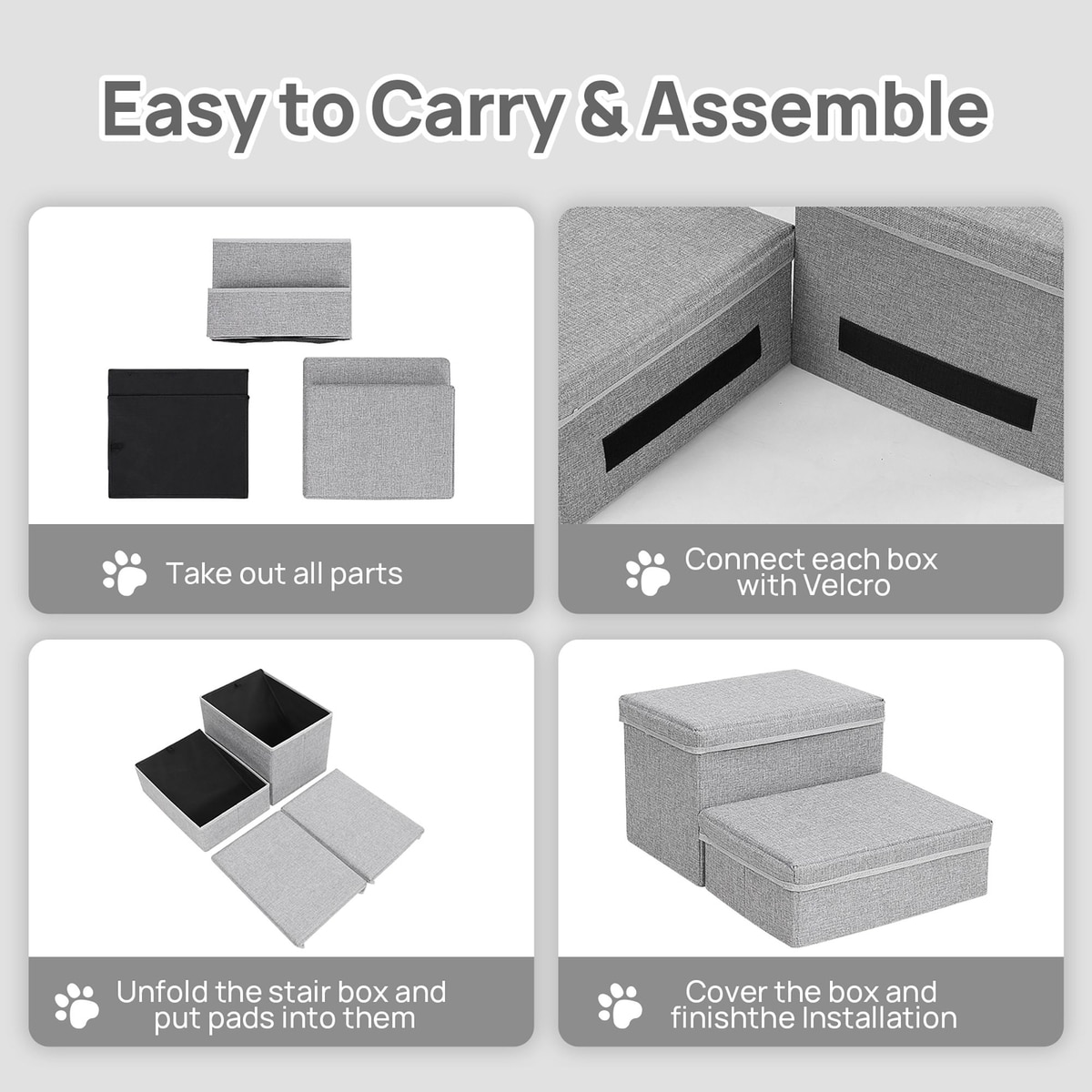 Easy to Carry & Assemble

Take out all parts

Connect each box with Velcro

Unfold the stair box and put pads into them

Cover the box and finishthe Installation