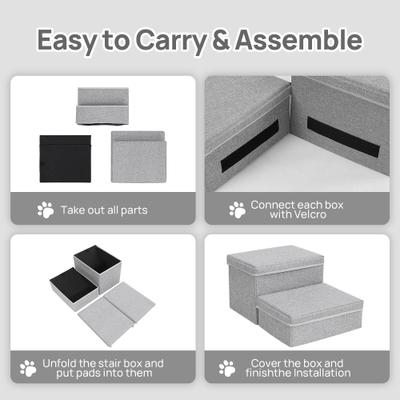 Easy to Carry & Assemble

Take out all parts

Connect each box with Velcro

Unfold the stair box and put pads into them

Cover the box and finishthe installation