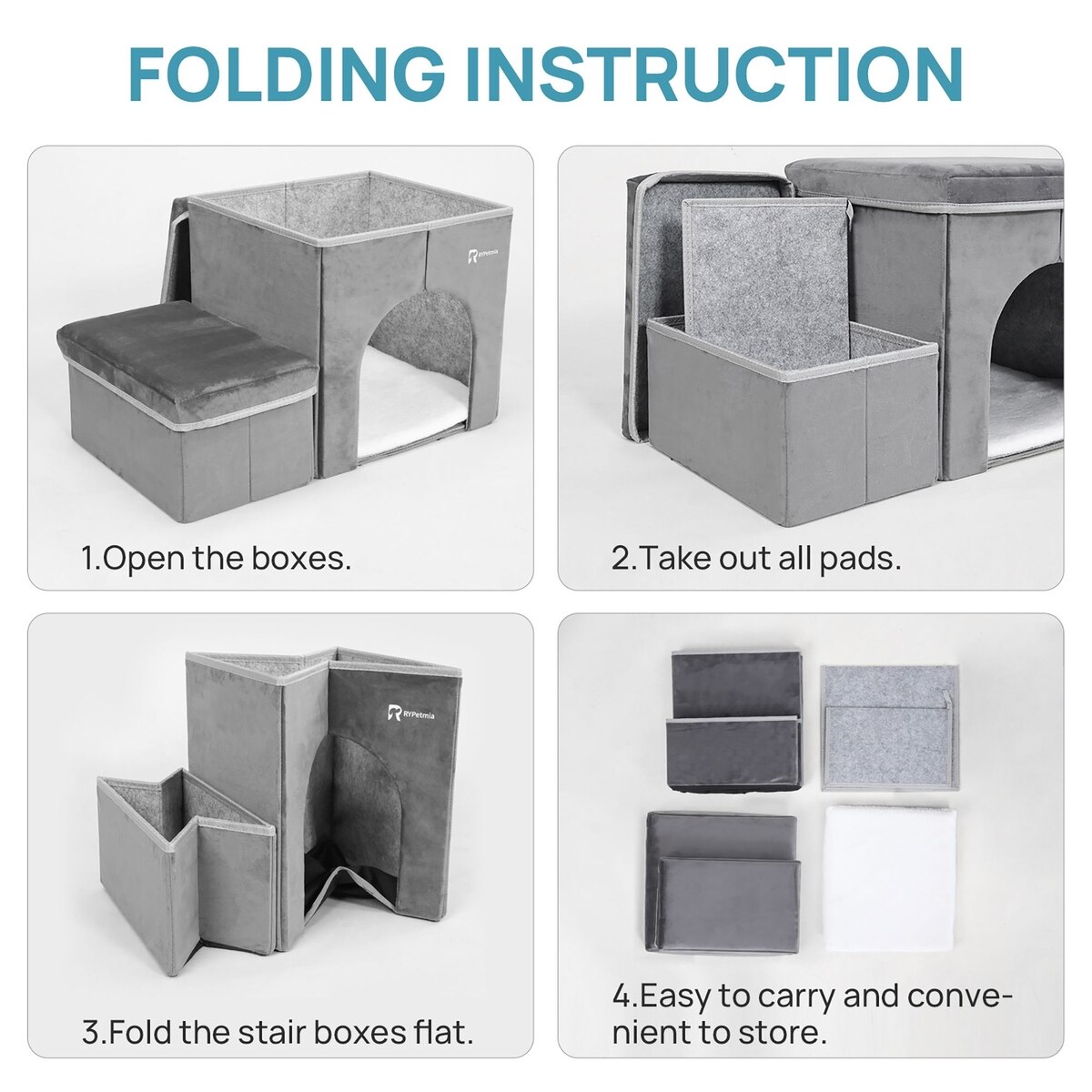 FOLDING INSTRUCTION

RYPetmia

1.Open the boxes.

2.Take out all pads.

RYPetmia

3.Fold the stair boxes flat.

4.Easy to carry and convenient to store.