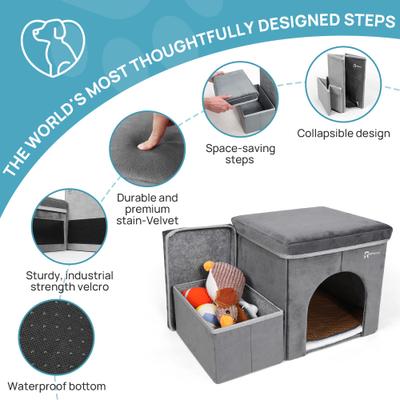 THE WORLD'S MOST THOUGHTFULLY DESIGNED STEPS

Collapsible design

Space-saving steps

Durable and premium stain-Velvet

Sturdy, industrial strength velcro

Waterproof bottom