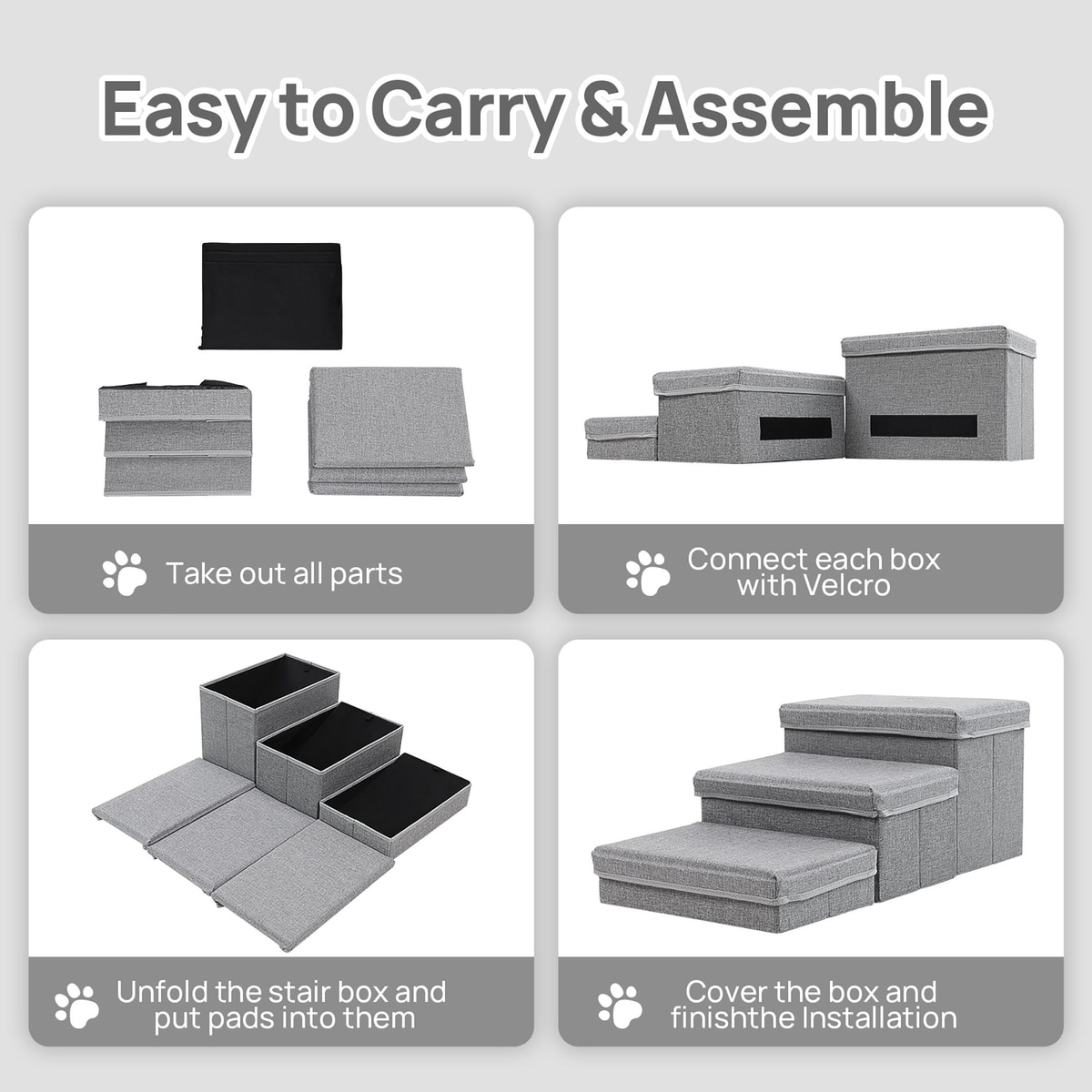 Easy to Carry & Assemble

Take out all parts

Connect each box with Velcro

Unfold the stair box and put pads into them

Cover the box and finishthe Installation