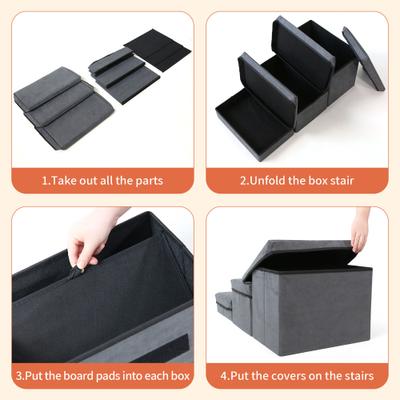 1.Take out all the parts

2.Unfold the box stair

3.Put the board pads into each box

4.Put the covers on the stairs