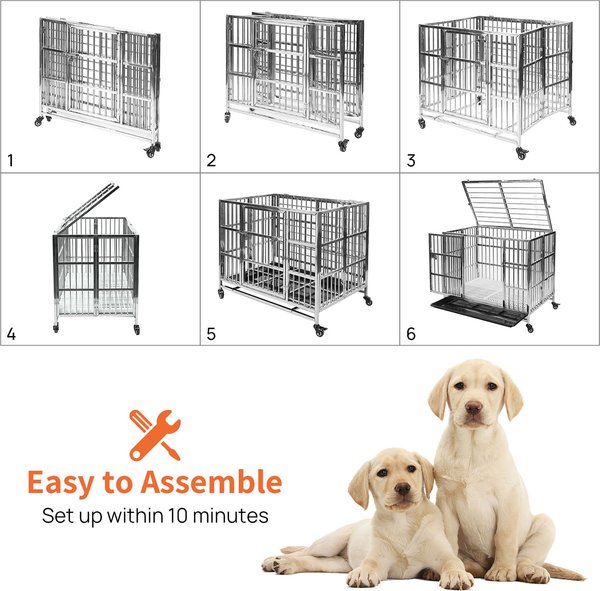 1

2

3

4

5

6

Easy to Assemble

Set up within 10 minutes