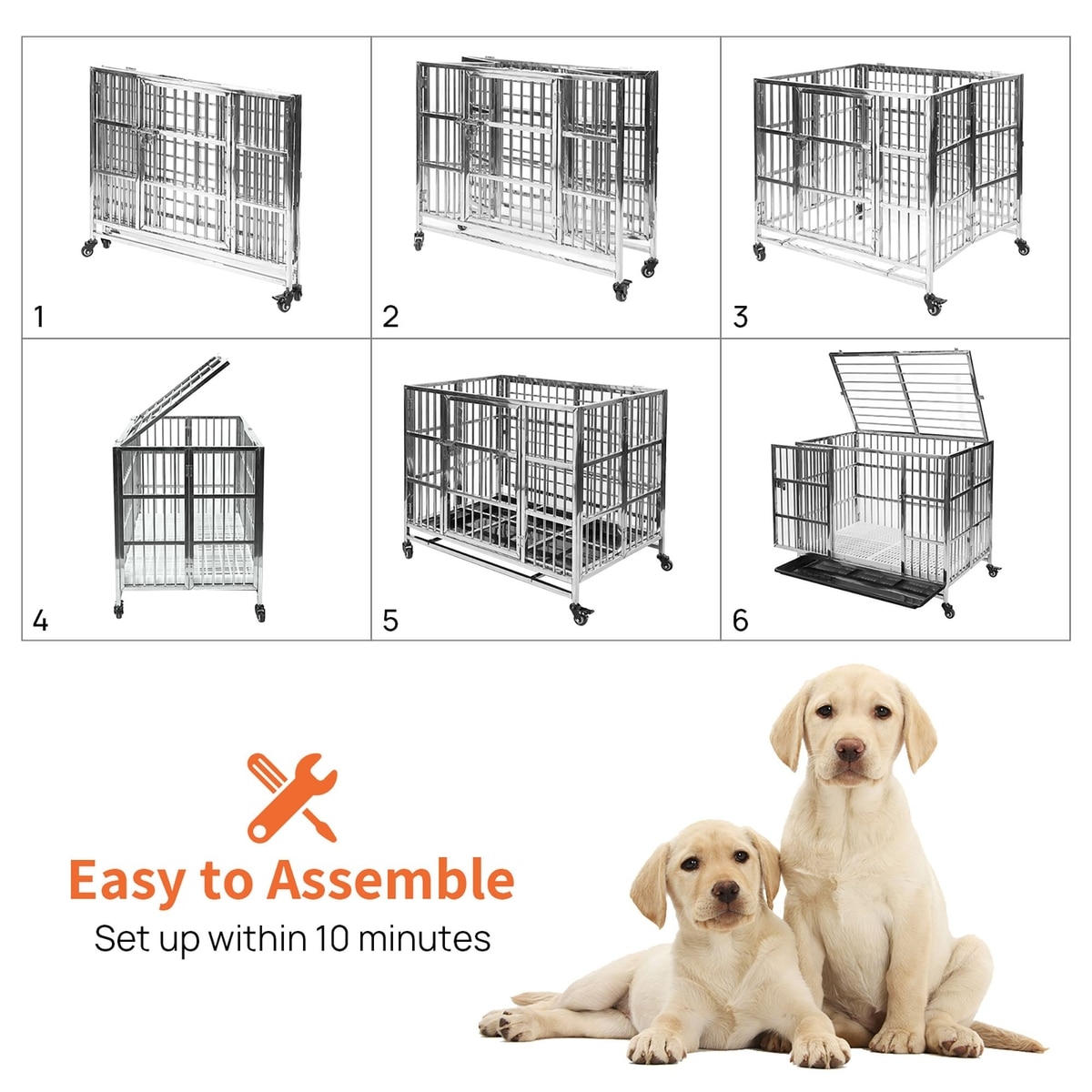 1

2

3

4

5

6

Easy to Assemble

Set up within 10 minutes