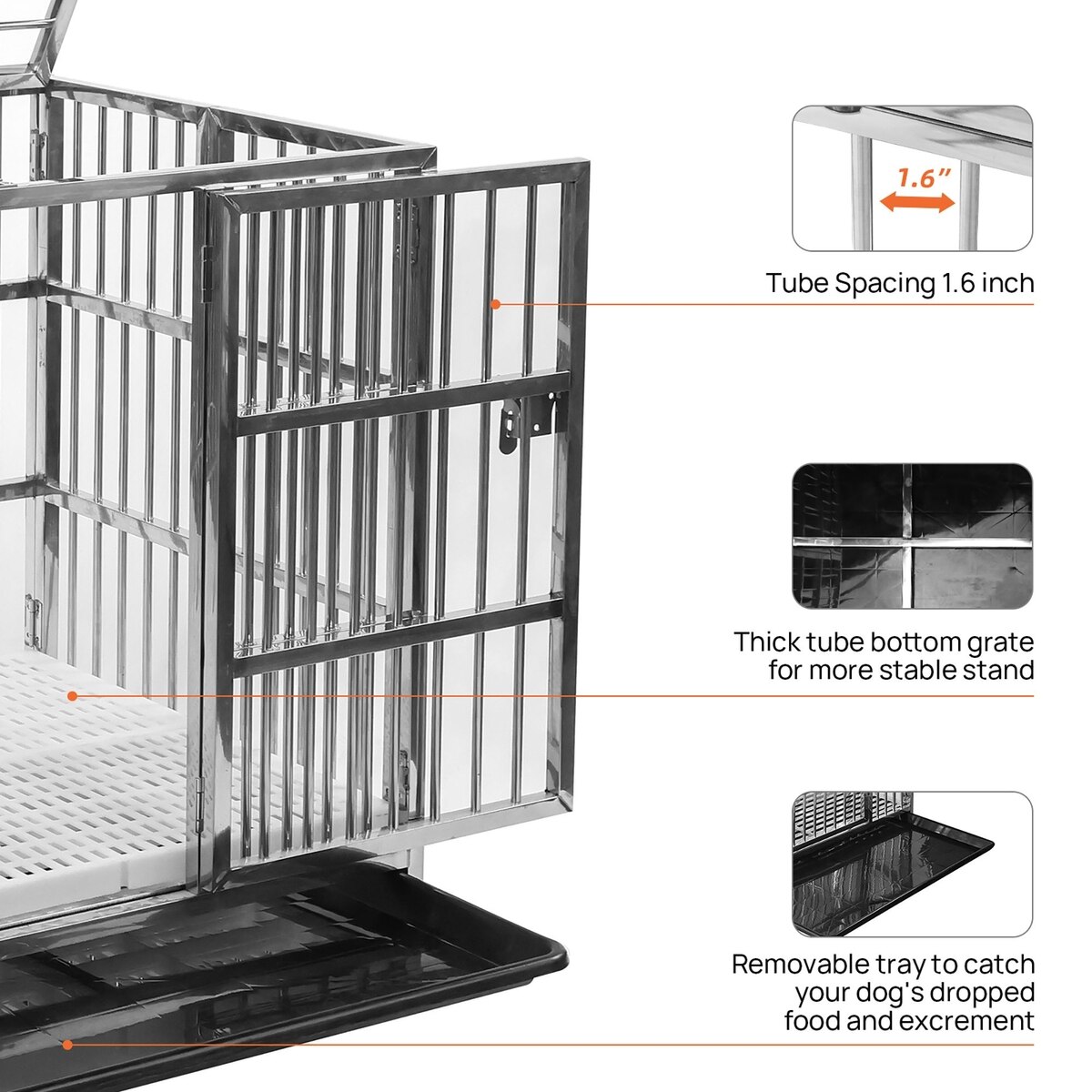 1.6"

Tube Spacing 1.6 inch

Thick tube bottom grate for more stable stand

Removable tray to catch your dog's dropped food and excrement