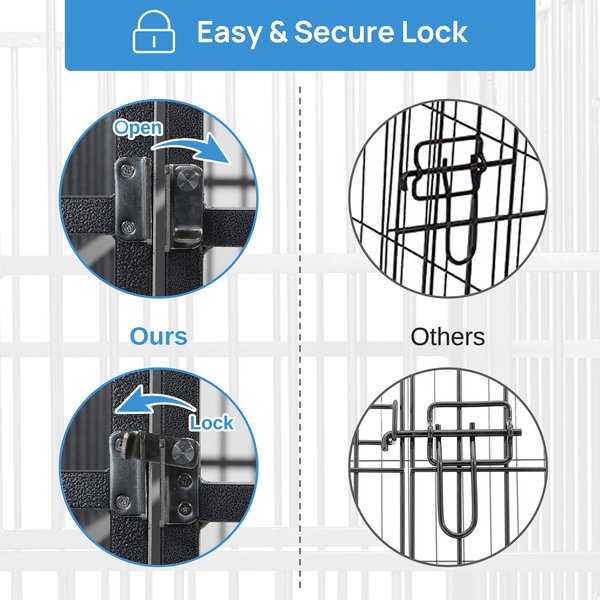 Easy & Secure Lock

Open

Ours

Lock

Others