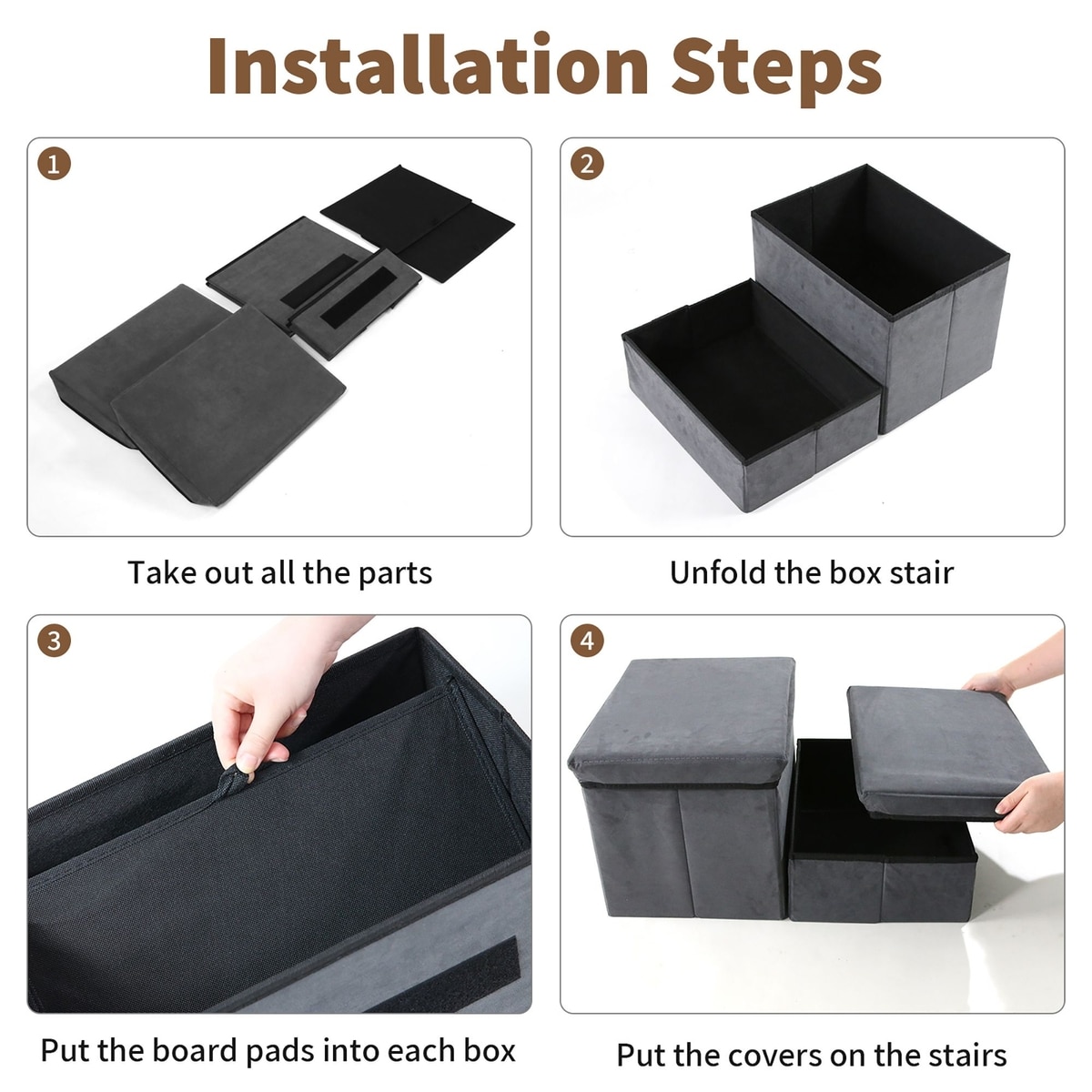 Installation Steps

1

Take out all the parts

2

Unfold the box stair

3

Put the board pads into each box

4

Put the covers on the stairs