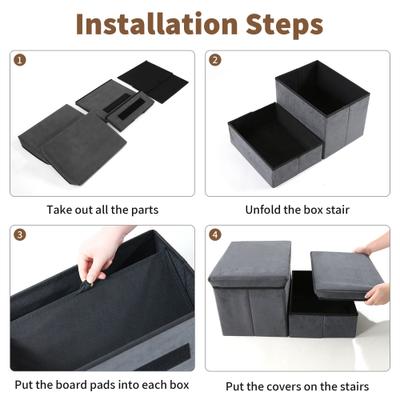 Installation Steps

1

Take out all the parts

2

Unfold the box stair

3

Put the board pads into each box

4

Put the covers on the stairs