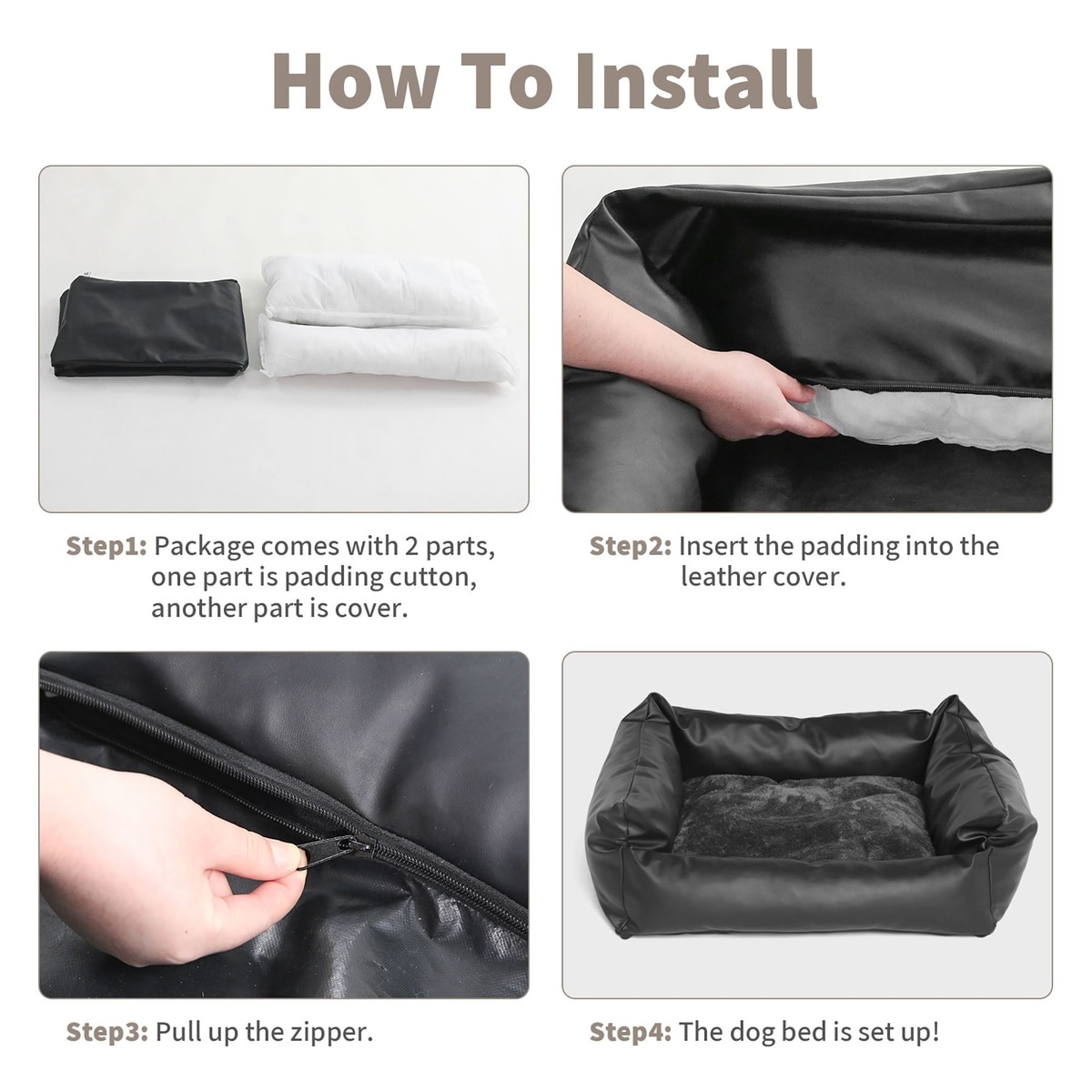 How To Install

Step1: Package comes with 2 parts, one part is padding cutton, another part is cover.

Step2: Insert the padding into the leather cover.

Step3: Pull up the zipper.

Step4: The dog bed is set up!