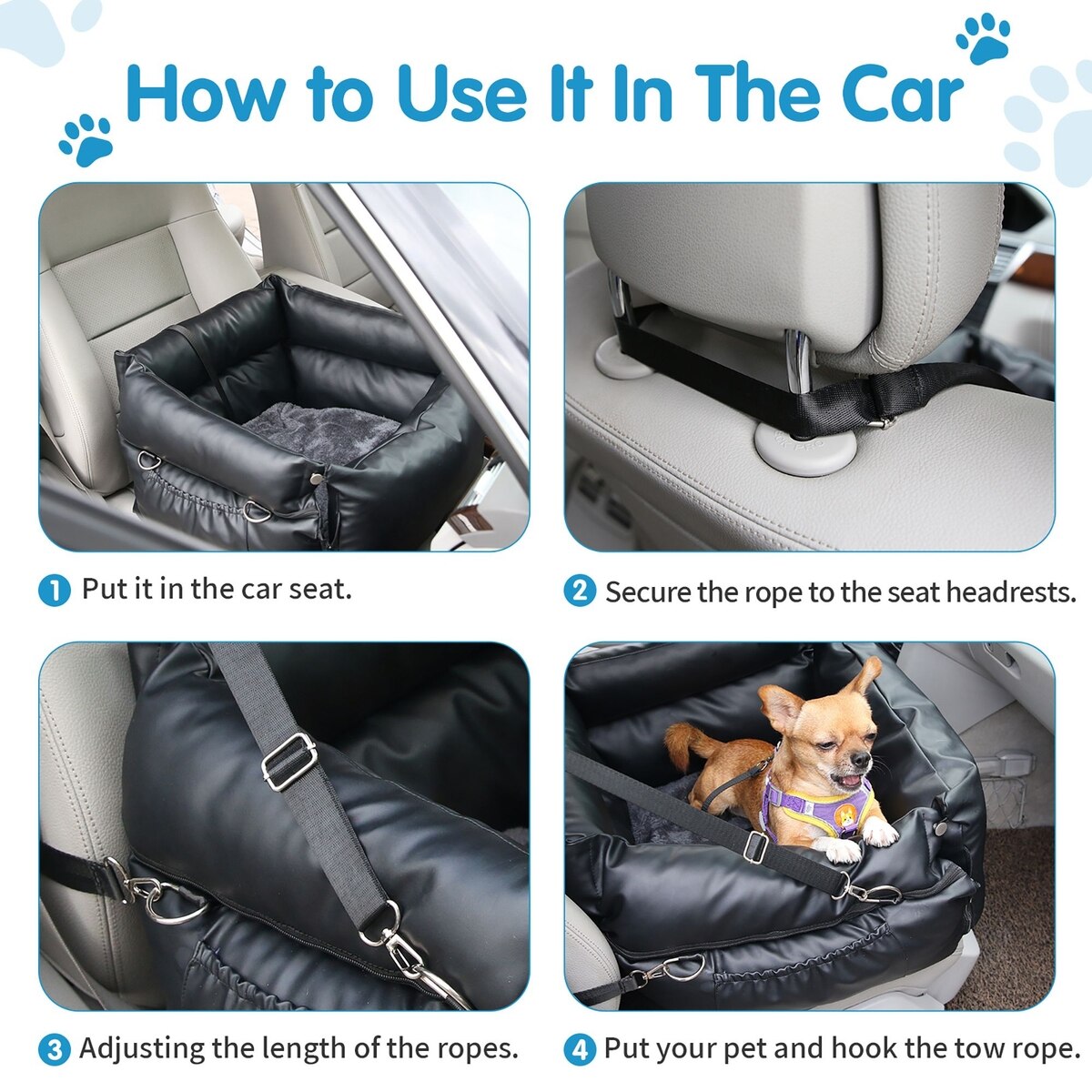 How to Use It In The Car

1 Put it in the car seat.

2 Secure the rope to the seat headrests.

3 Adjusting the length of the ropes.

4 Put your pet and hook the tow rope.