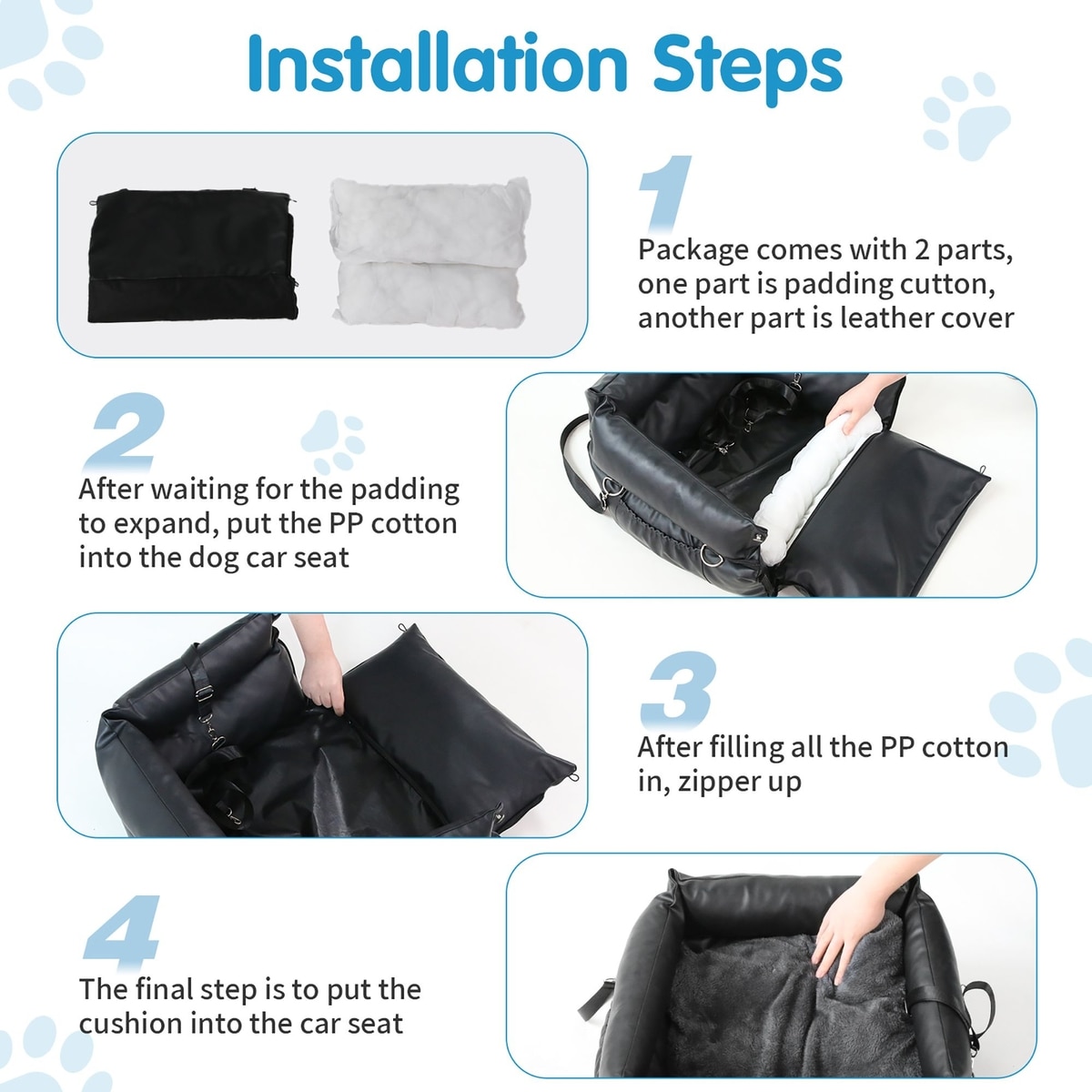 Installation Steps

1

Package comes with 2 parts, one part is padding cutton, another part is leather cover

2

After waiting for the padding to expand, put the PP cotton into the dog car seat

3

After filling all the PP cotton in, zipper up

4

The final step is to put the cushion into the car seat