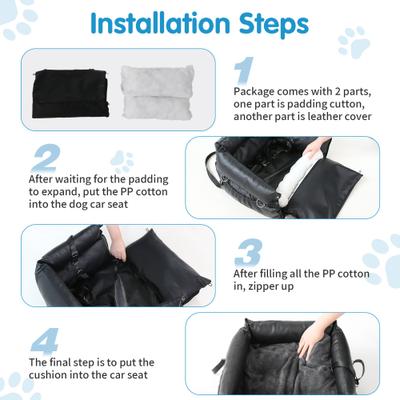 Installation Steps

1
Package comes with 2 parts, one part is padding cutton, another part is leather cover

2
After waiting for the padding to expand, put the PP cotton into the dog car seat

3
After filling all the PP cotton in, zipper up

4
The final step is to put the cushion into the car seat