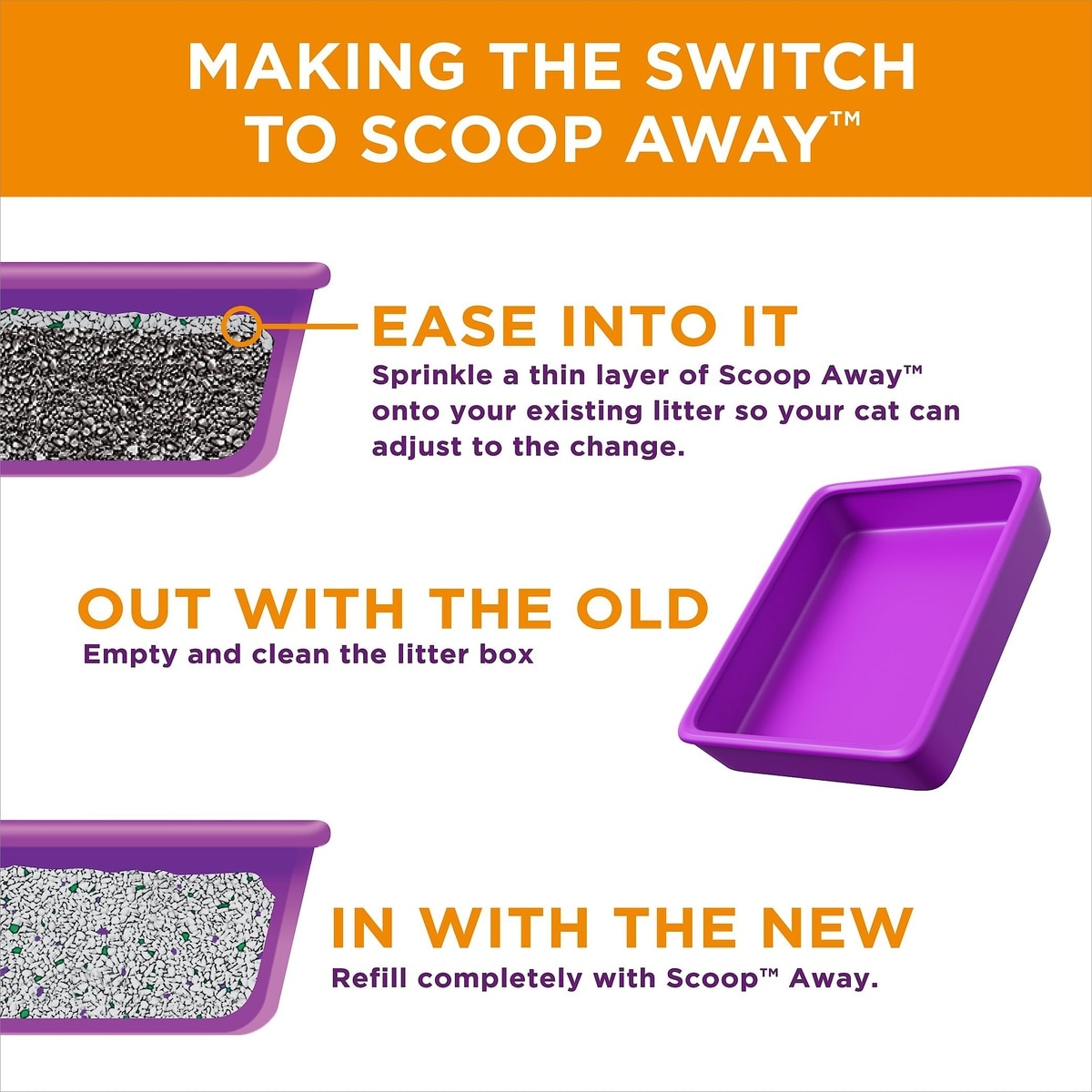 MAKING THE SWITCH TO SCOOP AWAY™

EASE INTO IT
Sprinkle a thin layer of Scoop Away™ onto your existing litter so your cat can adjust to the change.

OUT WITH THE OLD
Empty and clean the litter box

IN WITH THE NEW
Refill completely with Scoop™ Away.