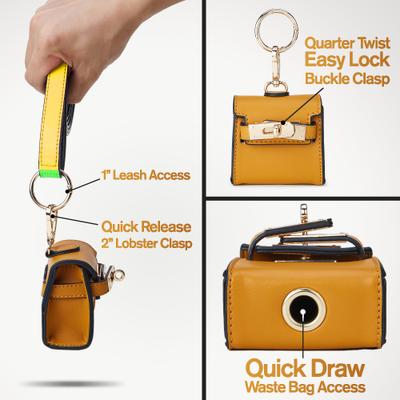 1" Leash Access

Quick Release
2" Lobster Clasp

Quarter Twist
Easy Lock
Buckle Clasp

Quick Draw
Waste Bag Access