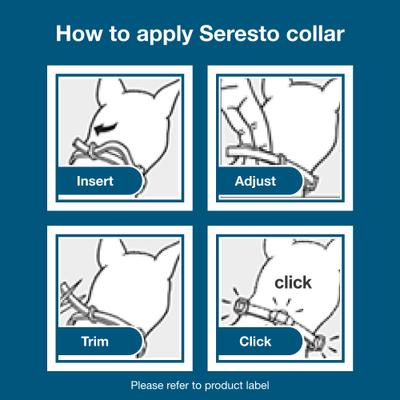 How to apply Seresto collar

Insert

Adjust

Trim

click

Click

Please refer to product label