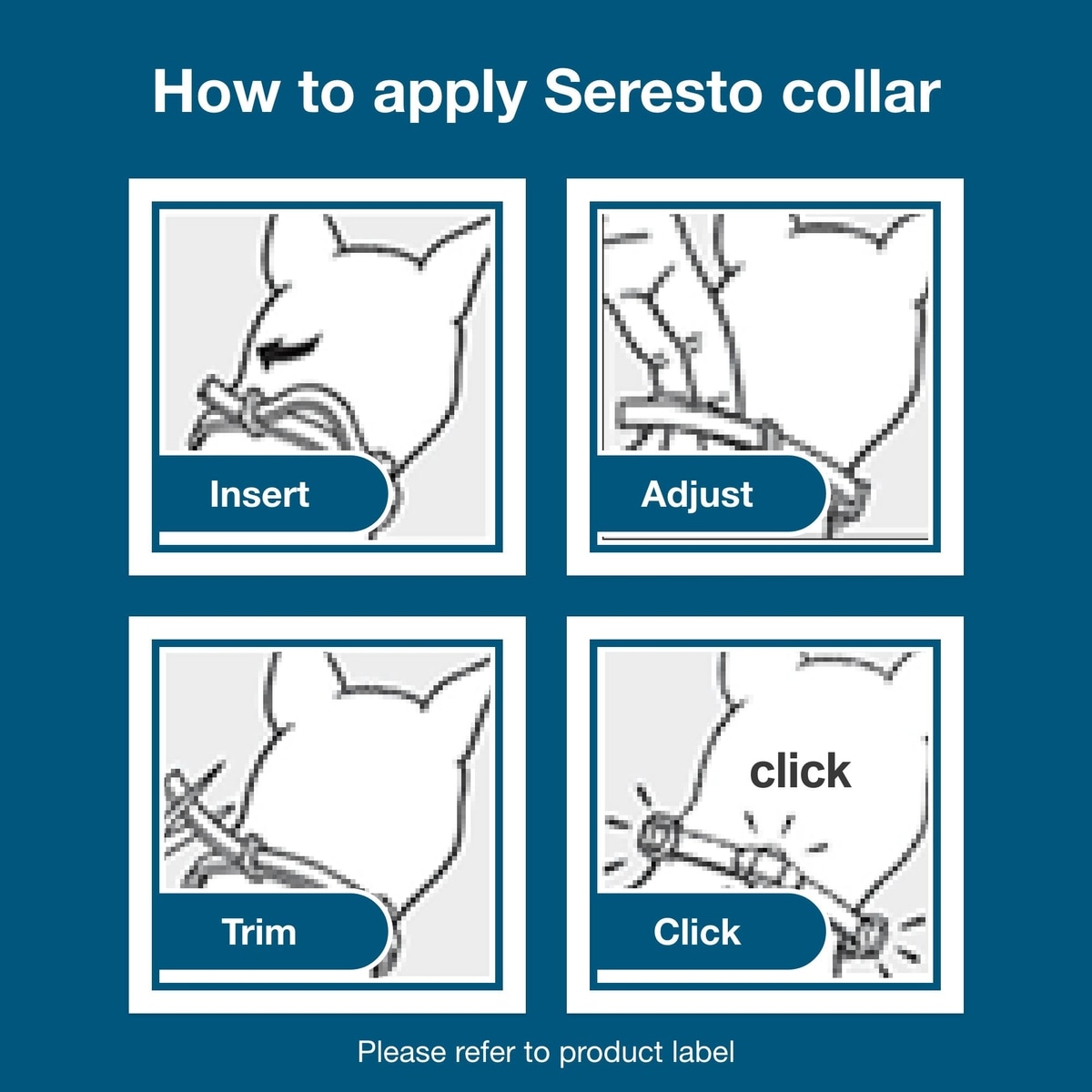 How to apply Seresto collar

Insert

Adjust

Trim

click

Click

Please refer to product label