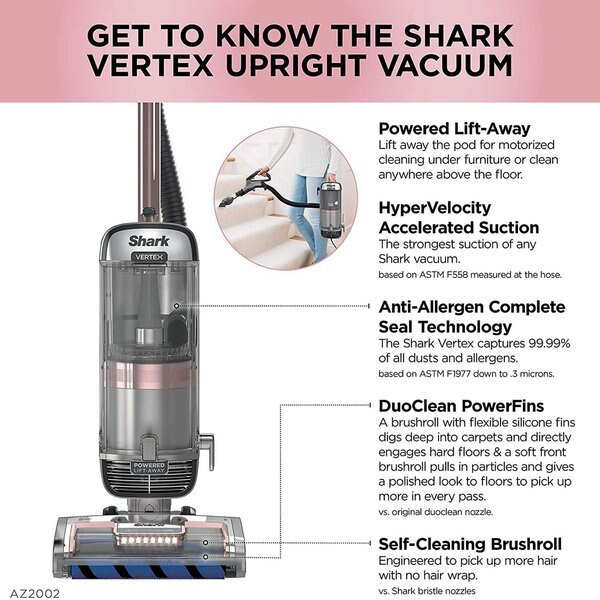 GET TO KNOW THE SHARK VERTEX UPRIGHT VACUUM

Shark
VERTEX
POWERED LIFT-AWAY

Powered Lift-Away
Lift away the pod for motorized cleaning under furniture or clean anywhere above the floor.

HyperVelocity Accelerated Suction
The strongest suction of any Shark vacuum.
based on ASTM F558 measured at the hose.

Anti-Allergen Complete Seal Technology
The Shark Vertex captures 99.99% of all dusts and allergens.
based on ASTM F1977 down to .3 microns.

DuoClean PowerFins
A brushroll with flexible silicone fins digs deep into carpets and directly engages hard floors & a soft front brushroll pulls in particles and gives a polished look to floors to pick up more in every pass.
vs. original duoclean nozzle.

Self-Cleaning Brushroll
Engineered to pick up more hair with no hair wrap.
vs. Shark bristle nozzles

AZ2002