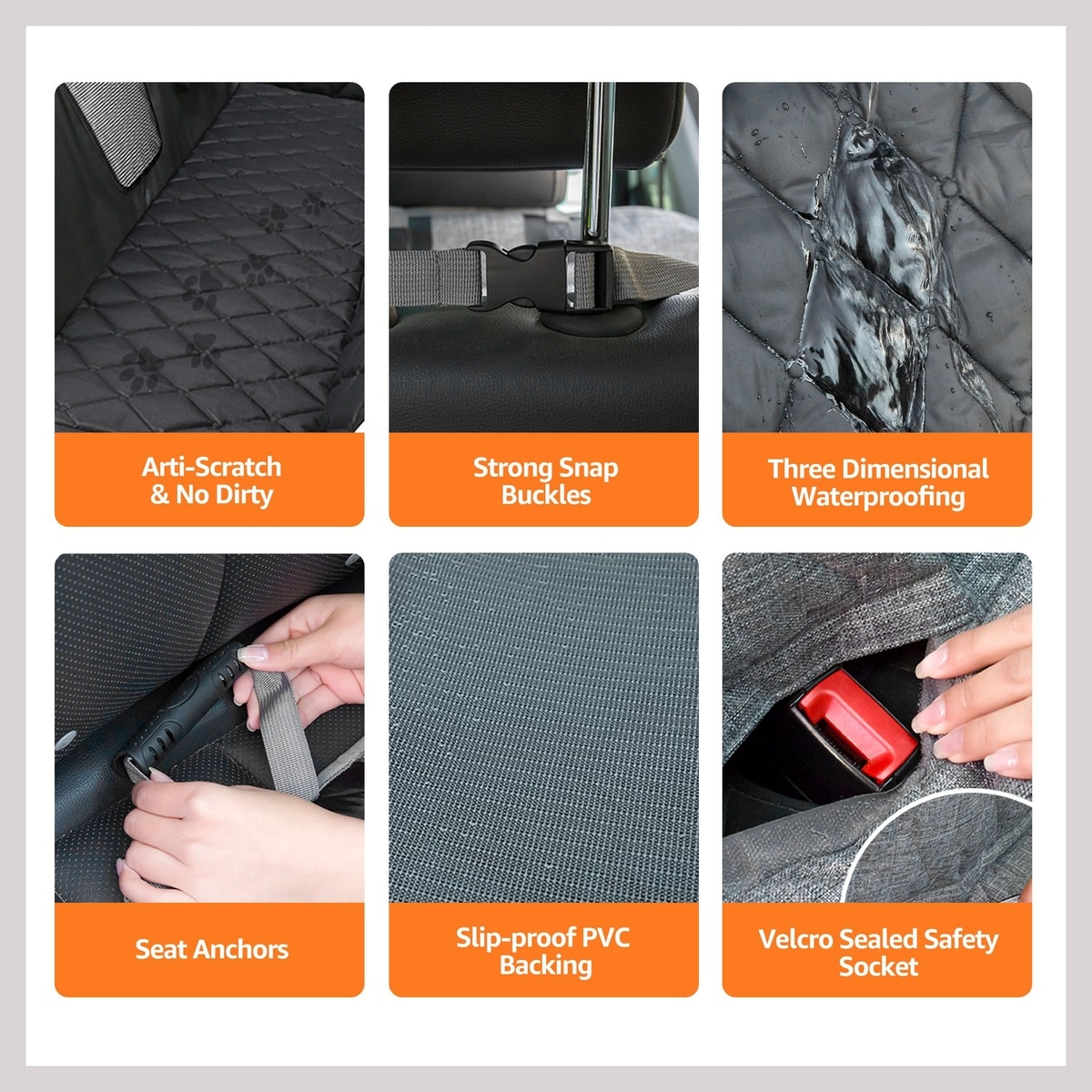 Arti-Scratch & No Dirty

Strong Snap Buckles

Three Dimensional Waterproofing

Seat Anchors

Slip-proof PVC Backing

Velcro Sealed Safety Socket