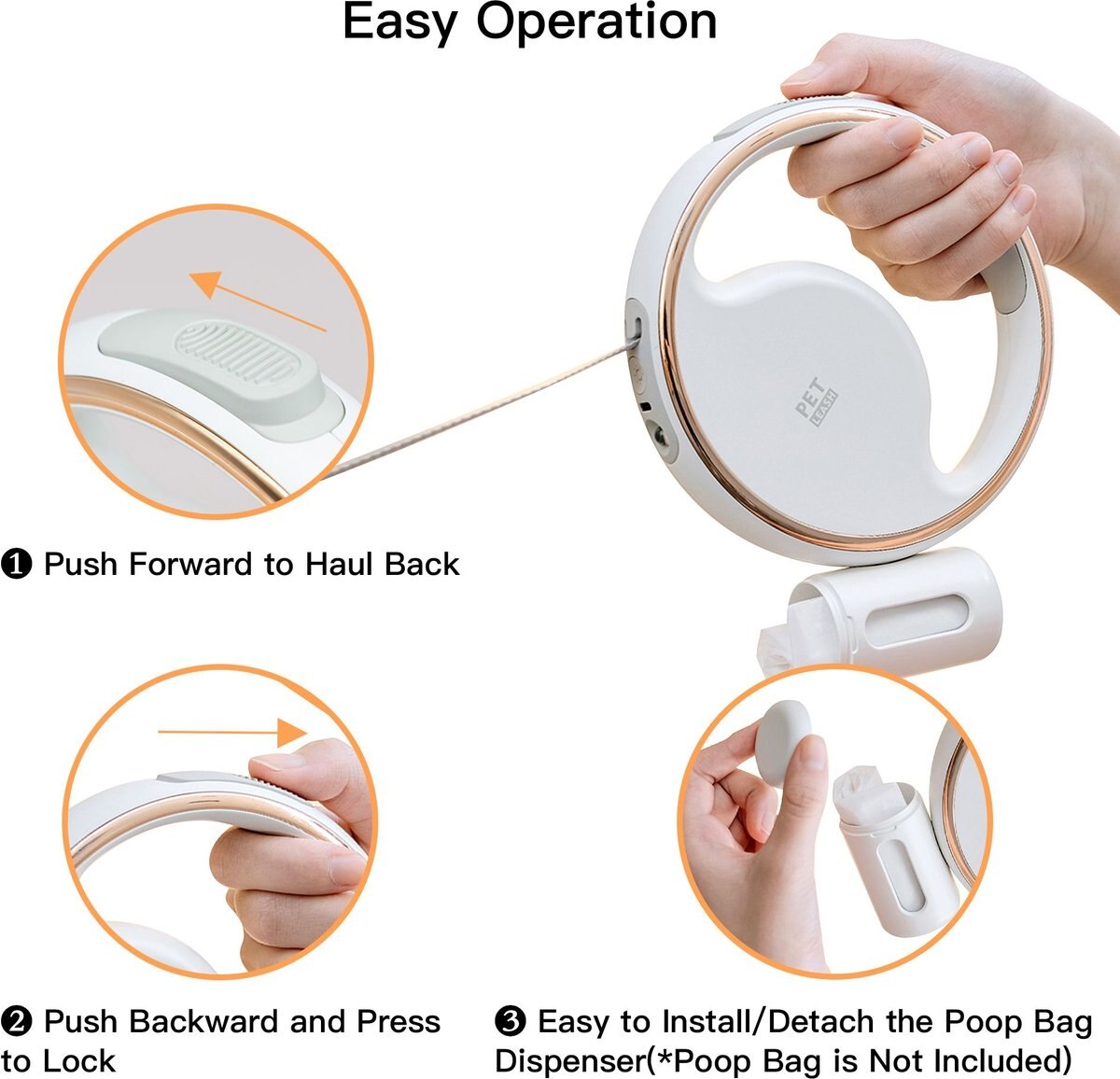 Easy Operation

PET LEASH

❶ Push Forward to Haul Back

❷ Push Backward and Press to Lock

❸ Easy to Install/Detach the Poop Bag Dispenser(*Poop Bag is Not Included)