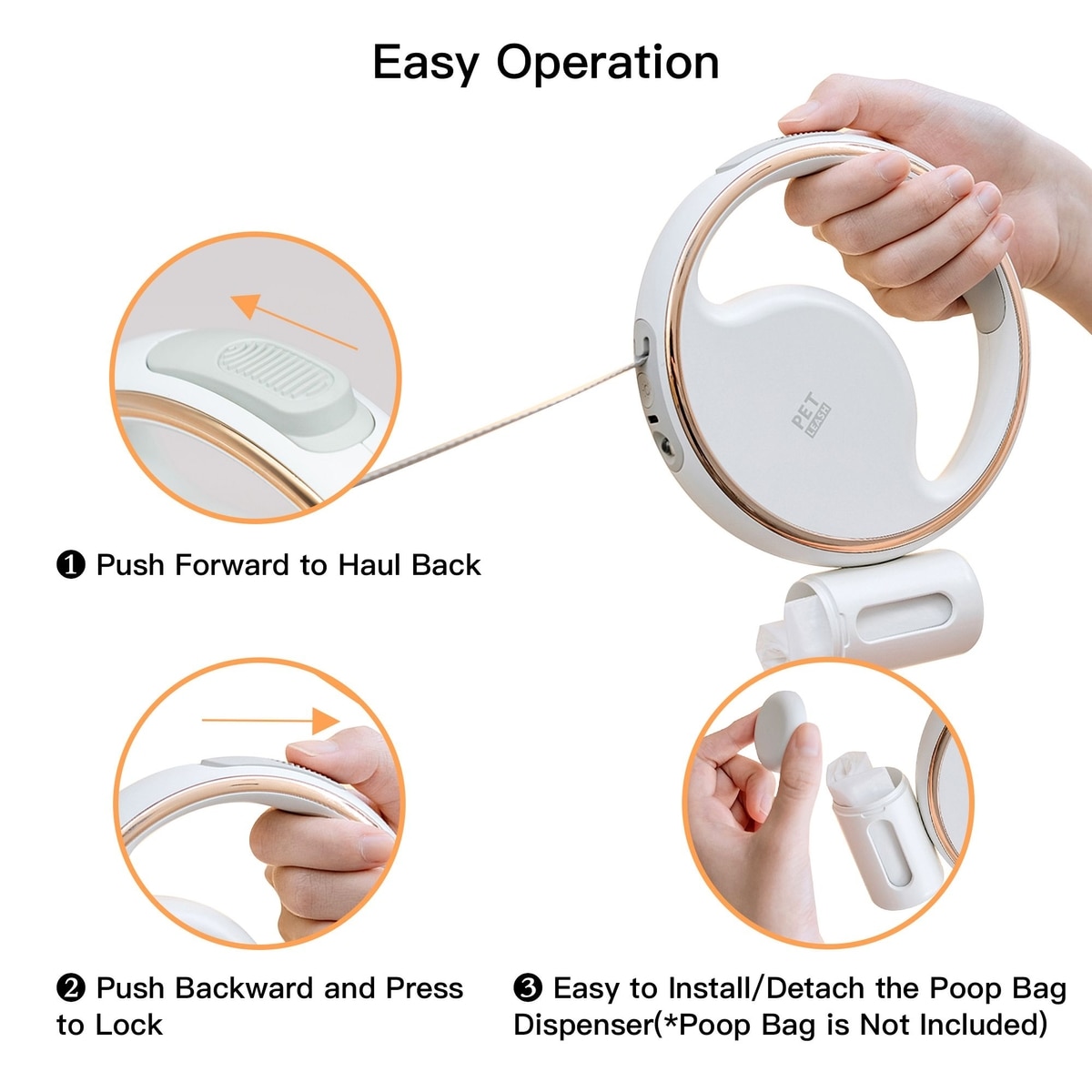 Easy Operation

PET LEASH

❶ Push Forward to Haul Back

❷ Push Backward and Press to Lock

❸ Easy to Install/Detach the Poop Bag Dispenser(*Poop Bag is Not Included)