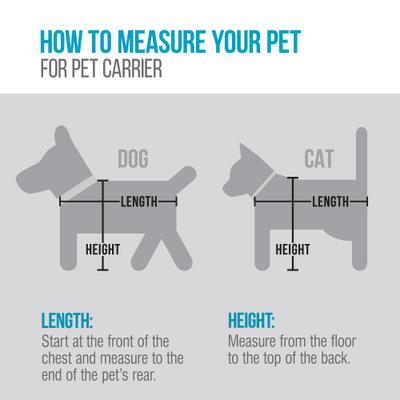 HOW TO MEASURE YOUR PET
FOR PET CARRIER

DOG

LENGTH

HEIGHT

CAT

LENGTH

HEIGHT

LENGTH:
Start at the front of the chest and measure to the end of the pet's rear.

HEIGHT:
Measure from the floor to the top of the back.