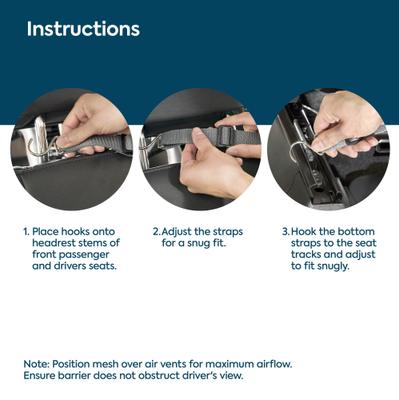 Instructions

1. Place hooks onto headrest stems of front passenger and drivers seats.

2. Adjust the straps for a snug fit.

3. Hook the bottom straps to the seat tracks and adjust to fit snugly.

Note: Position mesh over air vents for maximum airflow. Ensure barrier does not obstruct driver's view.