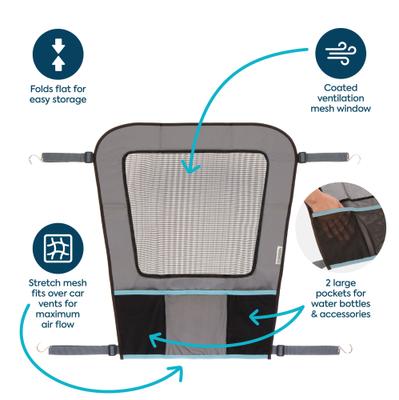 Folds flat for easy storage

Coated ventilation mesh window

Stretch mesh fits over car vents for maximum air flow

2 large pockets for water bottles & accessories