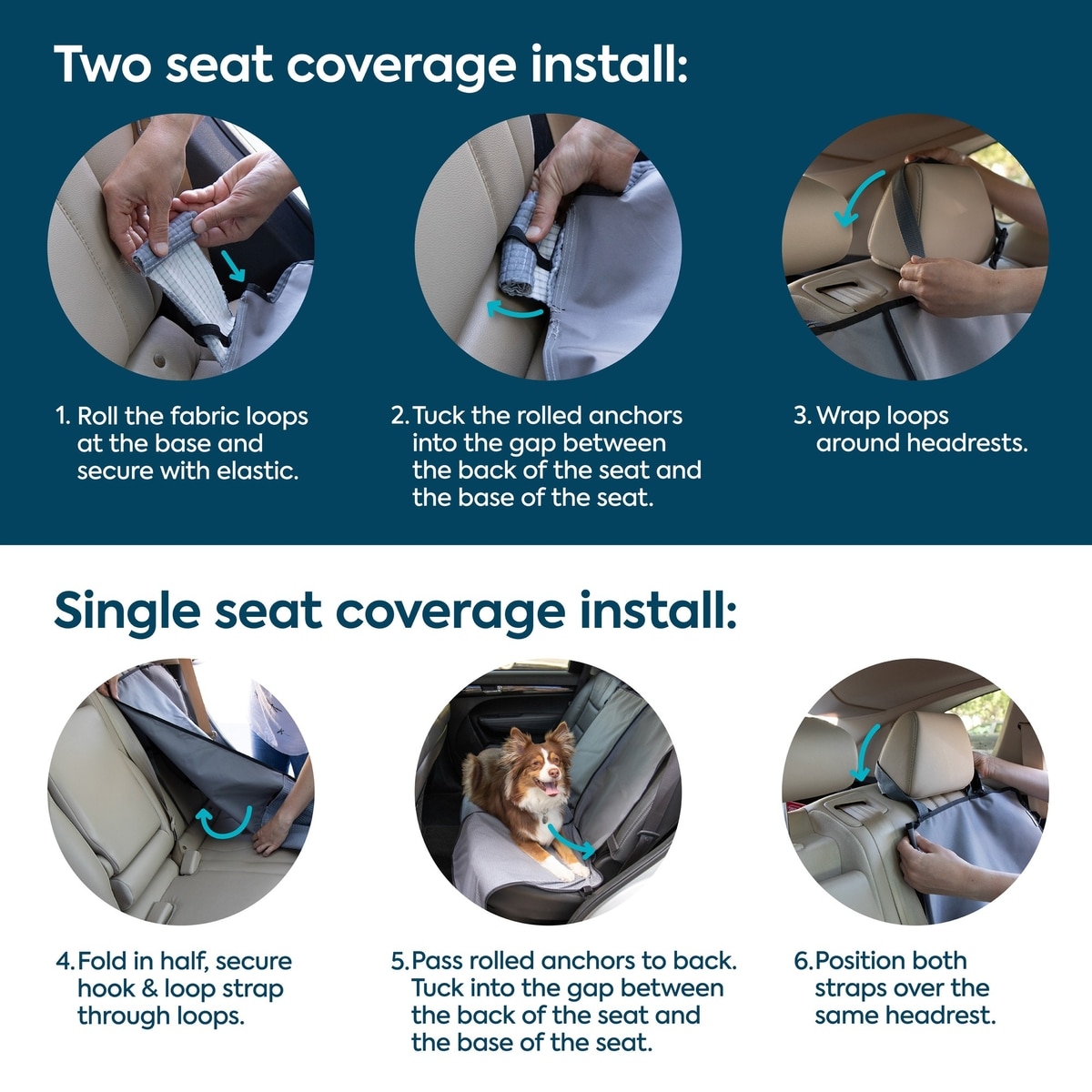 Two seat coverage install:

1. Roll the fabric loops at the base and secure with elastic.

2. Tuck the rolled anchors into the gap between the back of the seat and the base of the seat.

3. Wrap loops around headrests.

Single seat coverage install:

4. Fold in half, secure hook & loop strap through loops.

5. Pass rolled anchors to back. Tuck into the gap between the back of the seat and the base of the seat.

6. Position both straps over the same headrest.