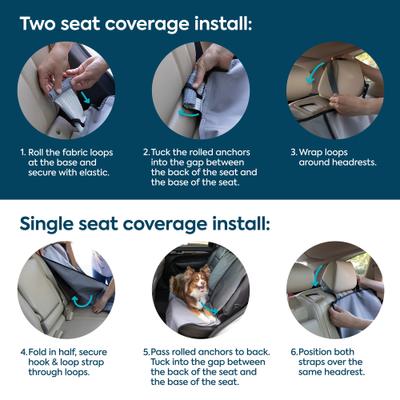 Two seat coverage install:

1. Roll the fabric loops at the base and secure with elastic.

2. Tuck the rolled anchors into the gap between the back of the seat and the base of the seat.

3. Wrap loops around headrests.

Single seat coverage install:

4. Fold in half, secure hook & loop strap through loops.

5. Pass rolled anchors to back. Tuck into the gap between the back of the seat and the base of the seat.

6. Position both straps over the same headrest.