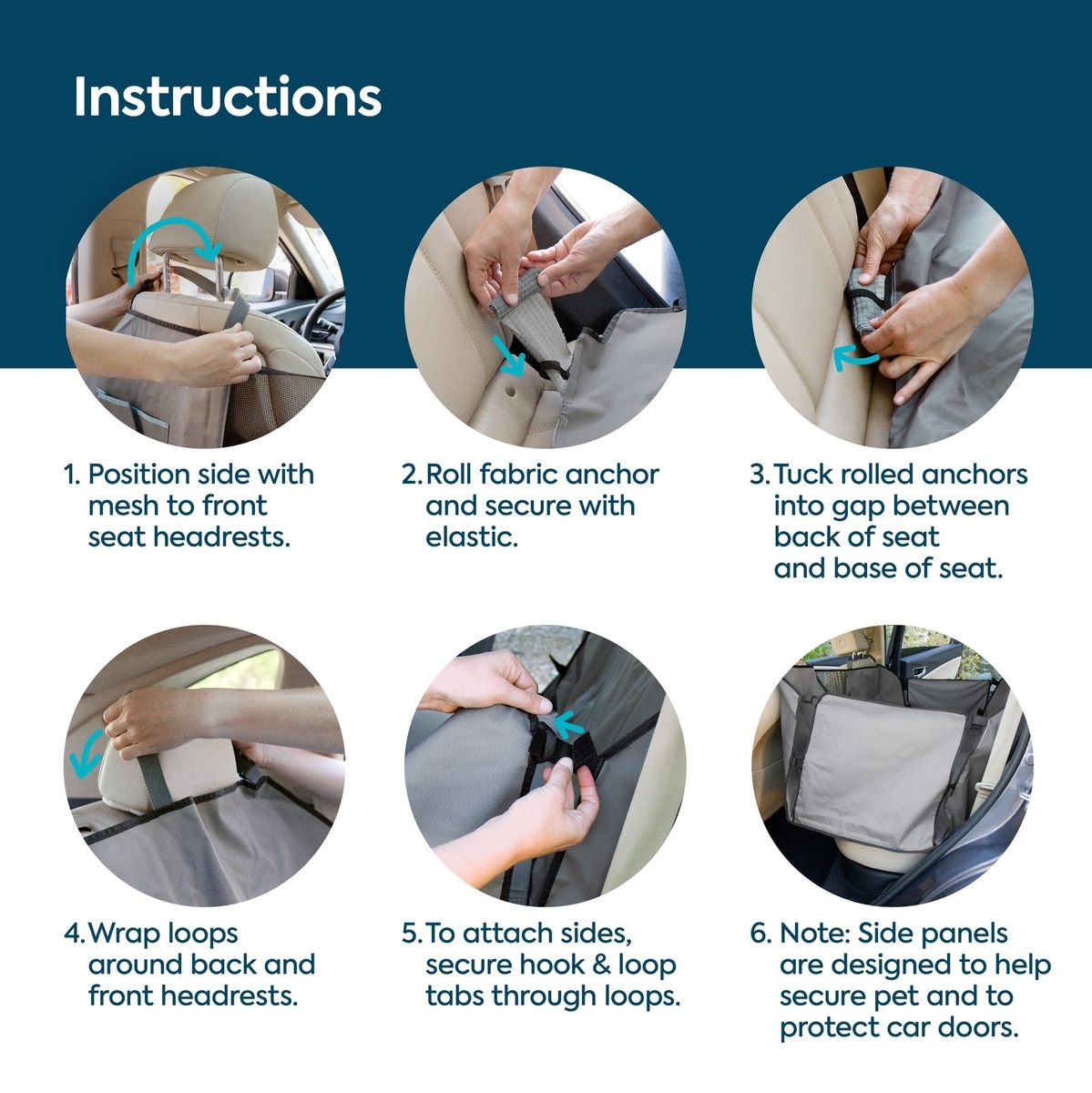 Instructions

1. Position side with mesh to front seat headrests.

2. Roll fabric anchor and secure with elastic.

3. Tuck rolled anchors into gap between back of seat and base of seat.

4. Wrap loops around back and front headrests.

5. To attach sides, secure hook & loop tabs through loops.

6. Note: Side panels are designed to help secure pet and to protect car doors.