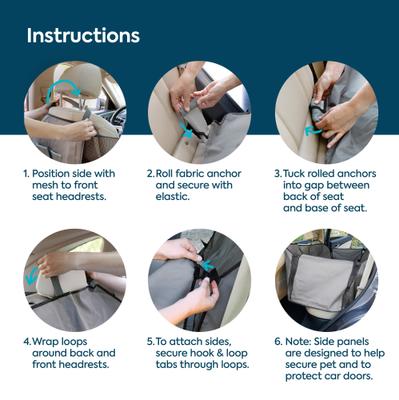 Instructions

1. Position side with mesh to front seat headrests.

2. Roll fabric anchor and secure with elastic.

3. Tuck rolled anchors into gap between back of seat and base of seat.

4. Wrap loops around back and front headrests.

5. To attach sides, secure hook & loop tabs through loops.

6. Note: Side panels are designed to help secure pet and to protect car doors.