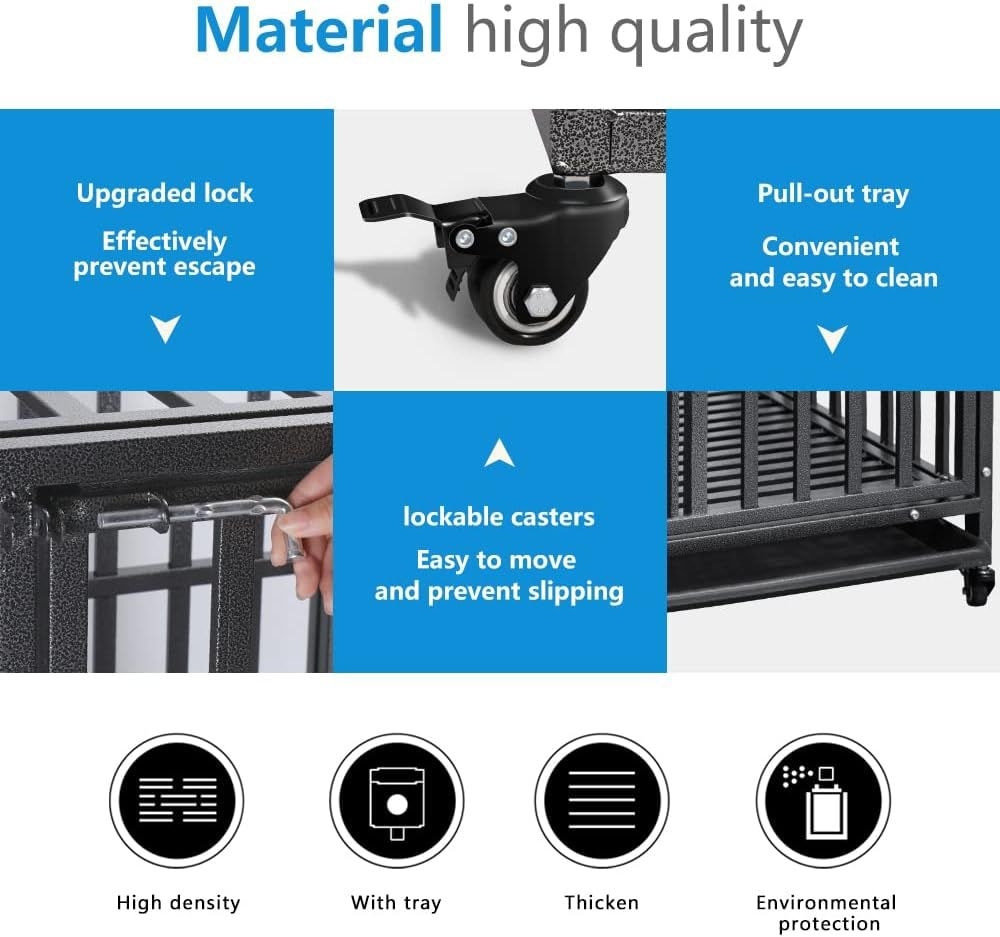 Material high quality

Upgraded lock

Effectively prevent escape

Pull-out tray

Convenient and easy to clean

lockable casters

Easy to move and prevent slipping

High density

With tray

Thicken

Environmental protection