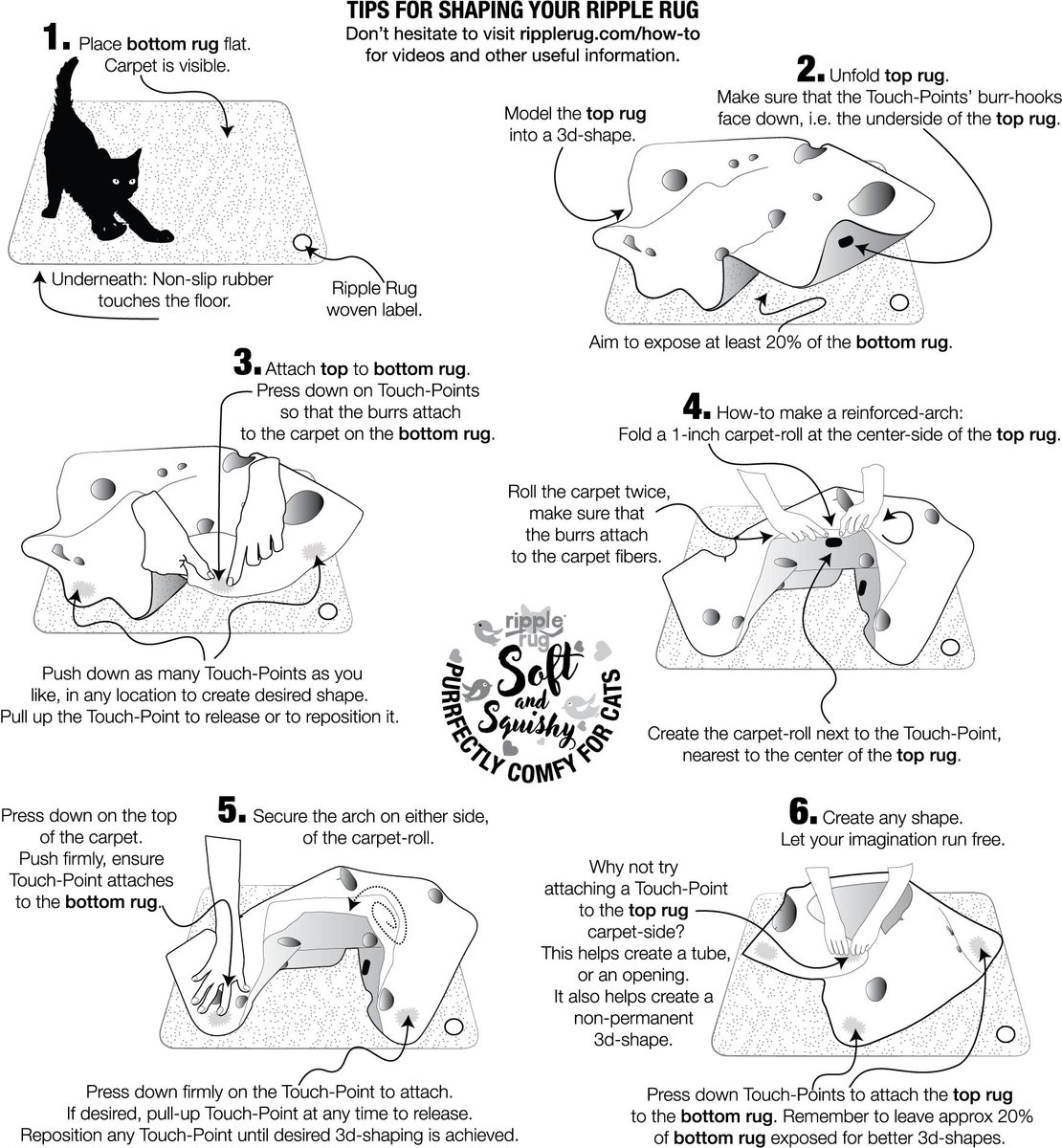 TIPS FOR SHAPING YOUR RIPPLE RUG
Don't hesitate to visit ripplerug.com/how-to for videos and other useful information.

1. Place bottom rug flat. Carpet is visible.

Underneath: Non-slip rubber touches the floor.

Ripple Rug woven label.

2. Unfold top rug. Make sure that the Touch-Points' burr-hooks face down, i.e. the underside of the top rug.

Model the top rug into a 3d-shape.

Aim to expose at least 20% of the bottom rug.

3. Attach top to bottom rug. Press down on Touch-Points so that the burrs attach to the carpet on the bottom rug.

Push down as many Touch-Points as you like, in any location to create desired shape. Pull up the Touch-Point to release or to reposition it.

4. How-to make a reinforced-arch: Fold a 1-inch carpet-roll at the center-side of the top rug.

Roll the carpet twice, make sure that the burrs attach to the carpet fibers.

Create the carpet-roll next to the Touch-Point, nearest to the center of the top rug.

ripple rug
Soft and Squishy
PURRFECTLY COMFY FOR CATS

5. Secure the arch on either side, of the carpet-roll.

Press down on the top of the carpet. Push firmly, ensure Touch-Point attaches to the bottom rug.

Press down firmly on the Touch-Point to attach. If desired, pull-up Touch-Point at any time to release. Reposition any Touch-Point until desired 3d-shaping is achieved.

6. Create any shape. Let your imagination run free.

Why not try attaching a Touch-Point to the top rug carpet-side? This helps create a tube, or an opening. It also helps create a non-permanent 3d-shape.

Press down Touch-Points to attach the top rug to the bottom rug. Remember to leave approx 20% of bottom rug exposed for better 3d-shapes.