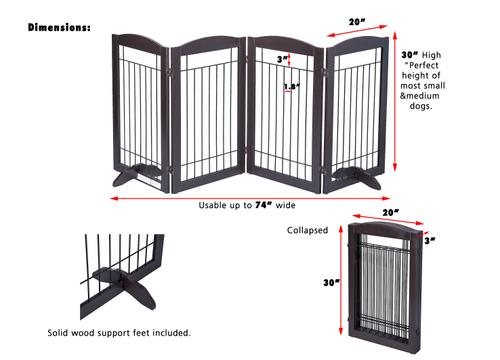 Dimensions:

20"

3"

1.8"

30" High "Perfect height of most small &medium dogs.

Usable up to 74" wide

Collapsed

20"

3"

30"

Solid wood support feet included.