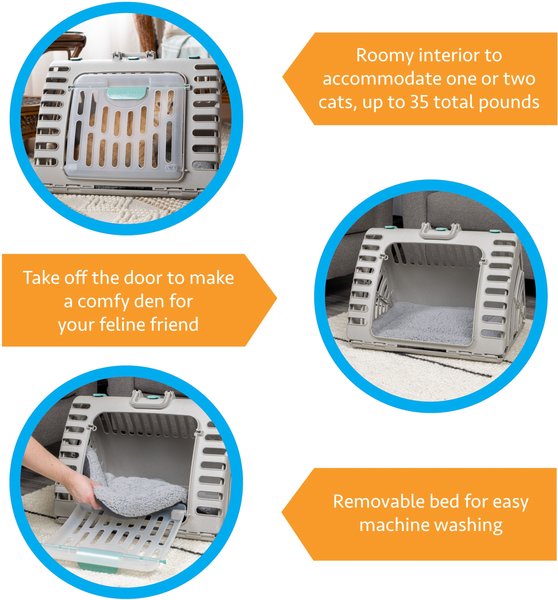 Roomy interior to accommodate one or two cats, up to 35 total pounds

Take off the door to make a comfy den for your feline friend

Removable bed for easy machine washing