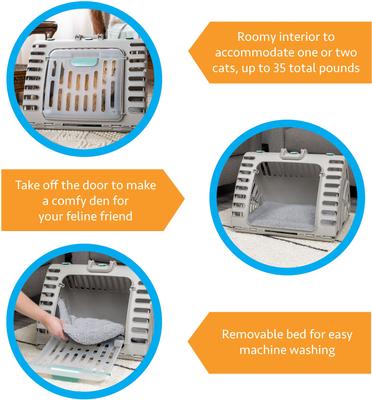 Roomy interior to accommodate one or two cats, up to 35 total pounds

Take off the door to make a comfy den for your feline friend

Removable bed for easy machine washing