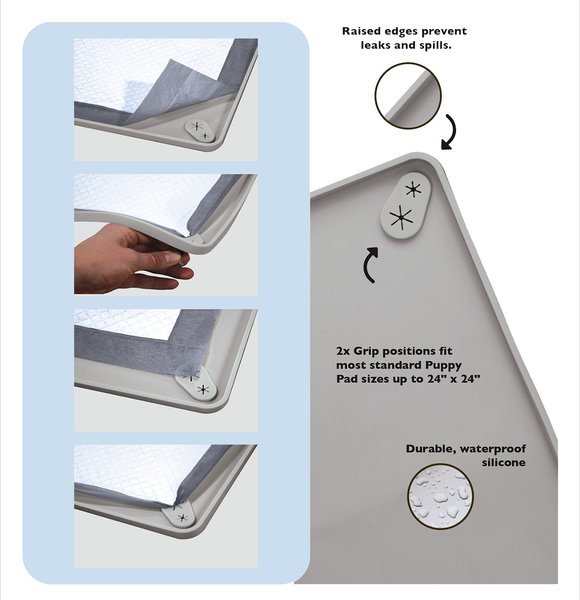 Raised edges prevent leaks and spills.

2x Grip positions fit most standard Puppy Pad sizes up to 24" x 24"

Durable, waterproof silicone