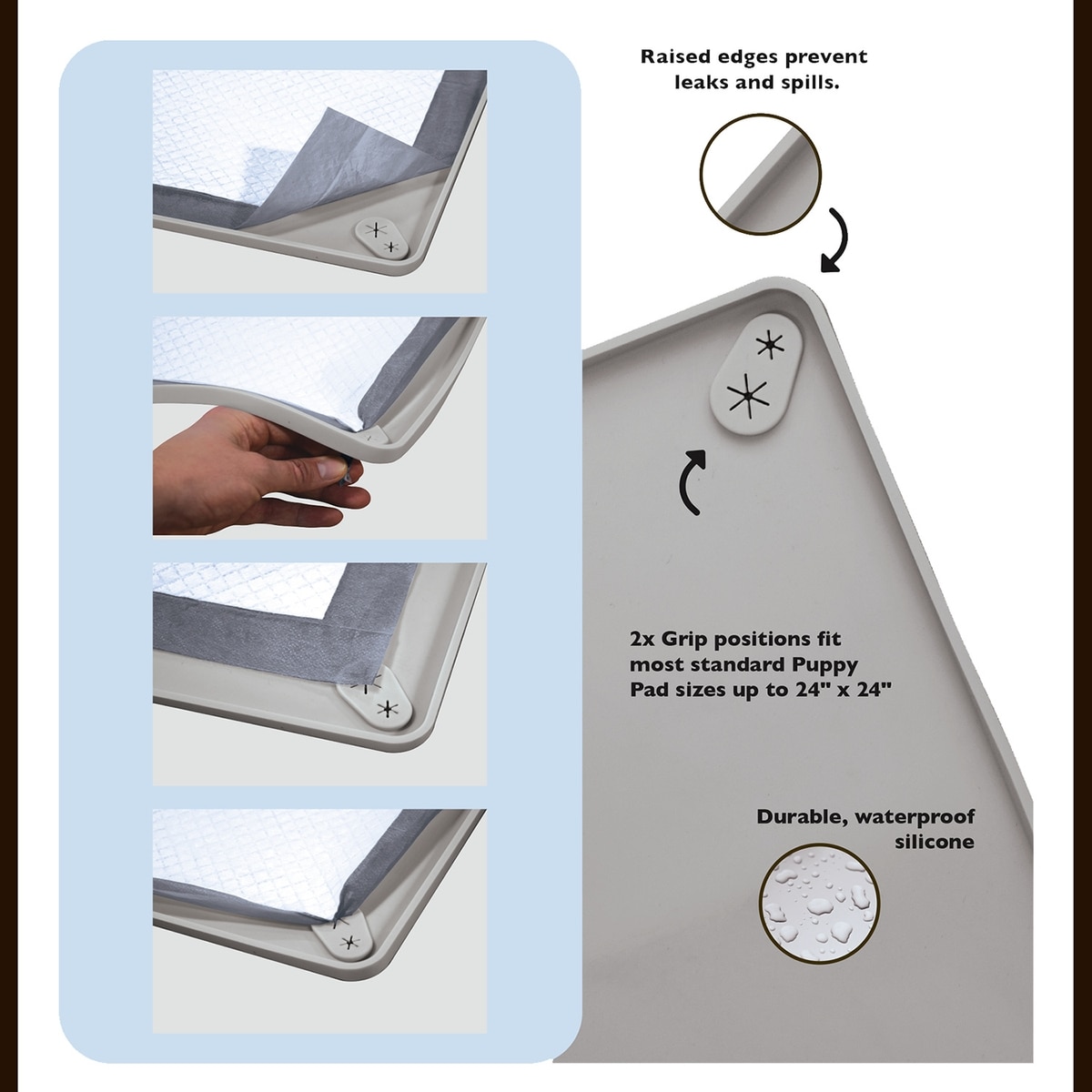 Raised edges prevent leaks and spills.

2x Grip positions fit most standard Puppy Pad sizes up to 24" x 24"

Durable, waterproof silicone