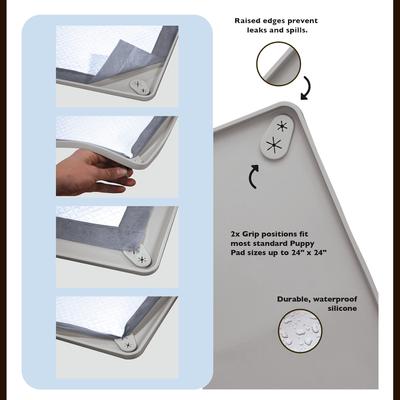 Raised edges prevent leaks and spills.

2x Grip positions fit most standard Puppy Pad sizes up to 24" x 24"

Durable, waterproof silicone