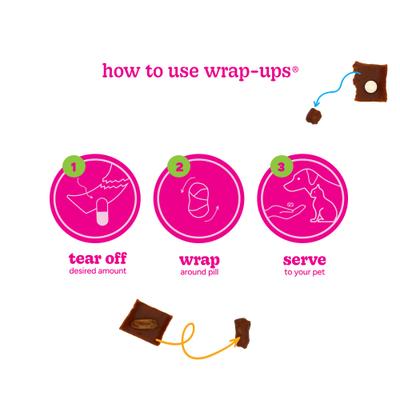 how to use wrap-ups®

1

tear off
desired amount

2

wrap
around pill

3

serve
to your pet